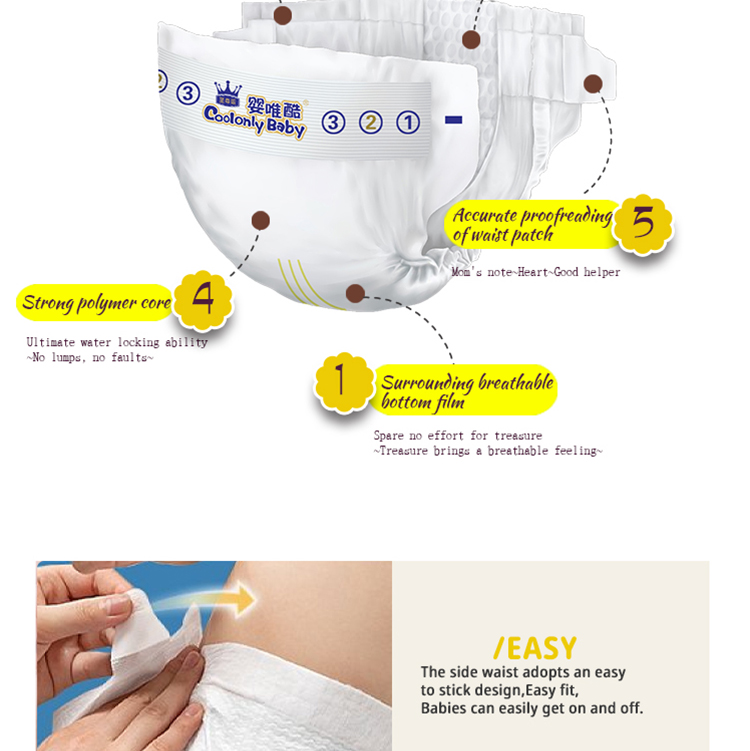 ② ③ 婴唯酷 Coolonly Baby ③ ② ①

Accurate proofreading of waist patch 5

Mom's note~Heart~Good helper

Strong polymer core 4

Ultimate water locking ability
~No lumps, no faults~

1 Surrounding breathable bottom film

Spare no effort for treasure
~Treasure brings a breathable feeling~

/EASY

The side waist adopts an easy to stick design,Easy fit, Babies can easily get on and off.