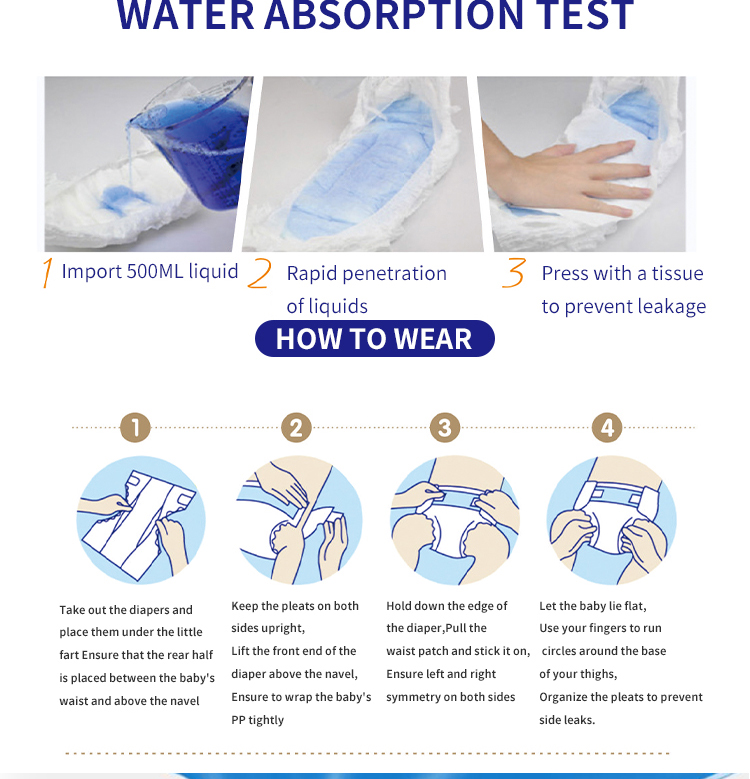 WATER ABSORPTION TEST

1 Import 500ML liquid

2 Rapid penetration of liquids

3 Press with a tissue to prevent leakage

HOW TO WEAR

1

2

3

4

Take out the diapers and place them under the little fart Ensure that the rear half is placed between the baby's waist and above the navel

Keep the pleats on both sides upright,
Lift the front end of the diaper above the navel,
Ensure to wrap the baby's PP tightly

Hold down the edge of the diaper,Pull the waist patch and stick it on,
Ensure left and right symmetry on both sides

Let the baby lie flat,
Use your fingers to run circles around the base of your thighs,
Organize the pleats to prevent side leaks.