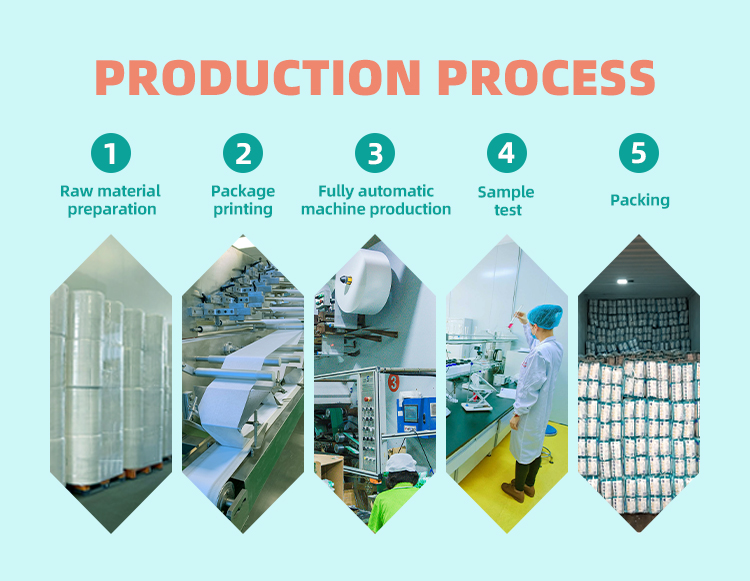 PRODUCTION PROCESS

1
Raw material preparation

2
Package printing

3
Fully automatic machine production

4
Sample test

5
Packing

3