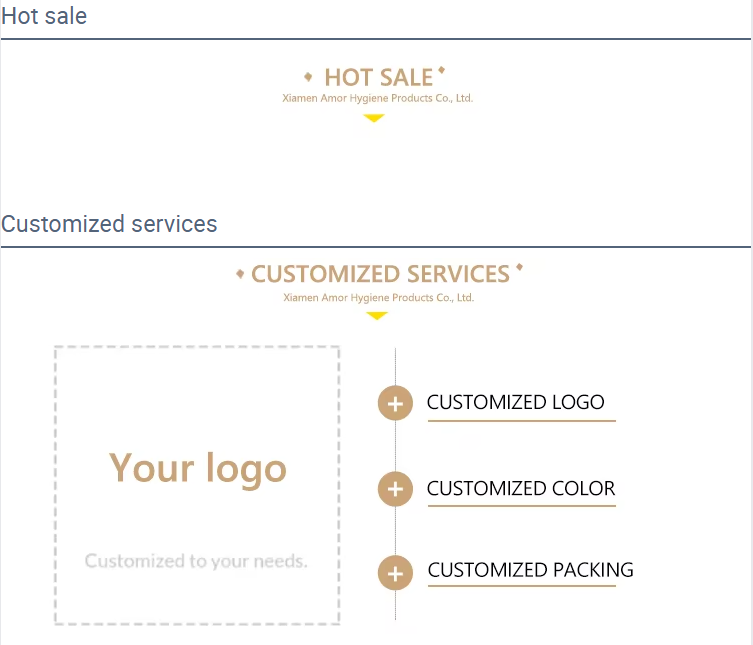 Hot sale

HOT SALE
Xiamen Amor Hygiene Products Co., Ltd.

Customized services

CUSTOMIZED SERVICES
Xiamen Amor Hygiene Products Co., Ltd.

Your logo

Customized to your needs.

CUSTOMIZED LOGO

CUSTOMIZED COLOR

CUSTOMIZED PACKING