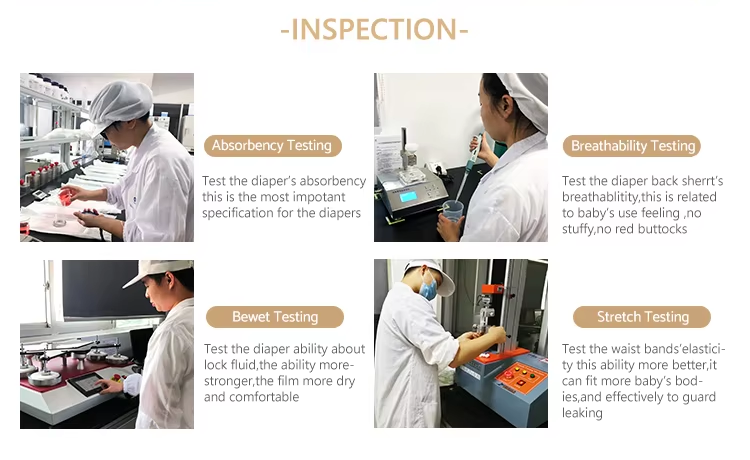 -INSPECTION-

Absorbency Testing

Test the diaper's absorbency this is the most impotant specification for the diapers

Breathability Testing

Test the diaper back sherrt's breathablitity,this is related to baby's use feeling ,no stuffy,no red buttocks

Bewet Testing

Test the diaper ability about lock fluid,the ability more-stronger,the film more dry and comfortable

Stretch Testing

Test the waist bands'elasticity this ability more better,it can fit more baby's bodies,and effectively to guard leaking