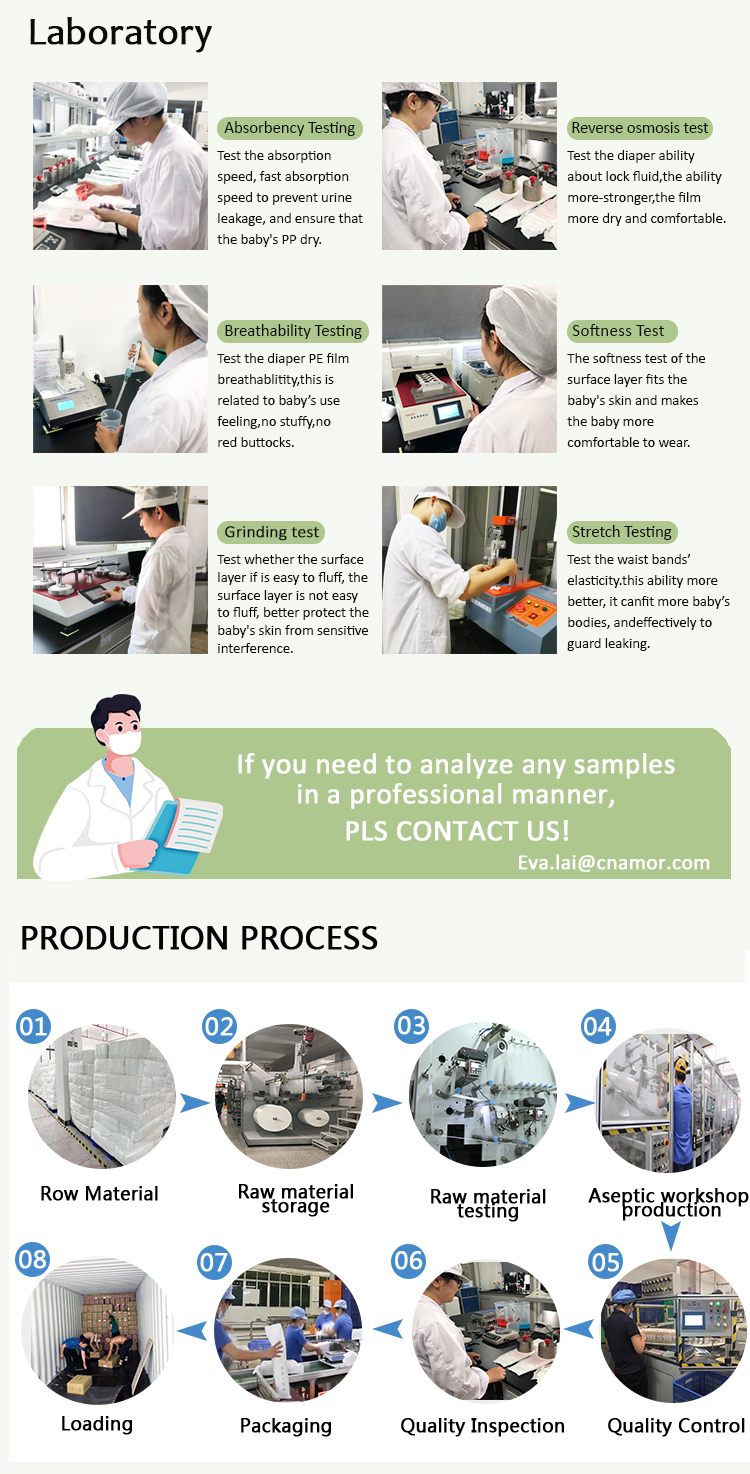 Laboratory

Absorbency Testing
Test the absorption speed, fast absorption speed to prevent urine leakage, and ensure that the baby's PP dry.

Reverse osmosis test
Test the diaper ability about lock fluid,the ability more-stronger,the film more dry and comfortable.

Breathability Testing
Test the diaper PE film breathablitity,this is related to baby's use feeling,no stuffy,no red buttocks.

Softness Test
The softness test of the surface layer fits the baby's skin and makes the baby more comfortable to wear.

Grinding test
Test whether the surface layer if is easy to fluff, the surface layer is not easy to fluff, better protect the baby's skin from sensitive interference.

Stretch Testing
Test the waist bands' elasticity.this ability more better, it canfit more baby's bodies, andeffectively to guard leaking.

If you need to analyze any samples in a professional manner,
PLS CONTACT US!
Eva.lai@cnamor.com

PRODUCTION PROCESS

01
Row Material

02
Raw material storage

03
Raw material testing

04
Aseptic workshop production

05
Quality Control

06
Quality Inspection

07
Packaging

08
Loading