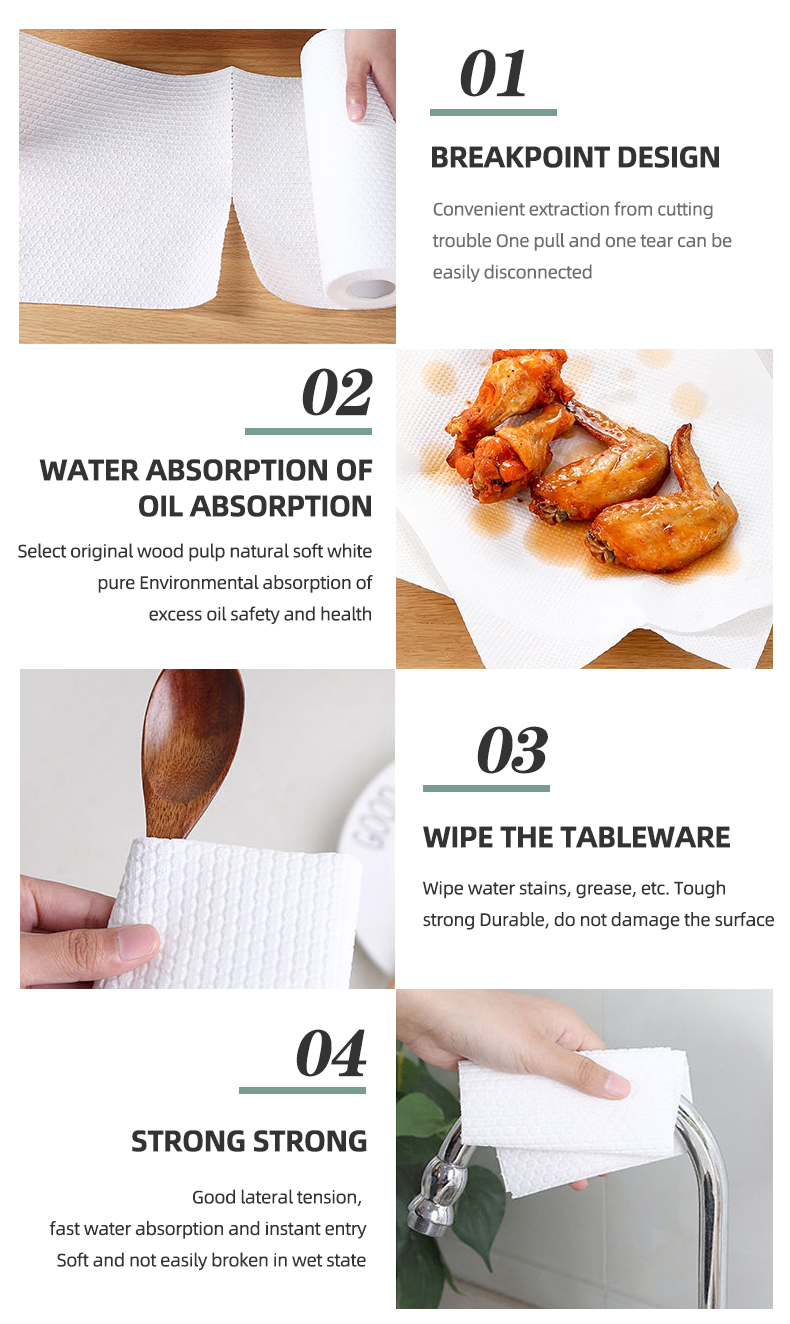 01

BREAKPOINT DESIGN

Convenient extraction from cutting trouble One pull and one tear can be easily disconnected

02

WATER ABSORPTION OF OIL ABSORPTION

Select original wood pulp natural soft white pure Environmental absorption of excess oil safety and health

GOOD

03

WIPE THE TABLEWARE

Wipe water stains, grease, etc. Tough strong Durable, do not damage the surface

04

STRONG STRONG

Good lateral tension,
fast water absorption and instant entry
Soft and not easily broken in wet state