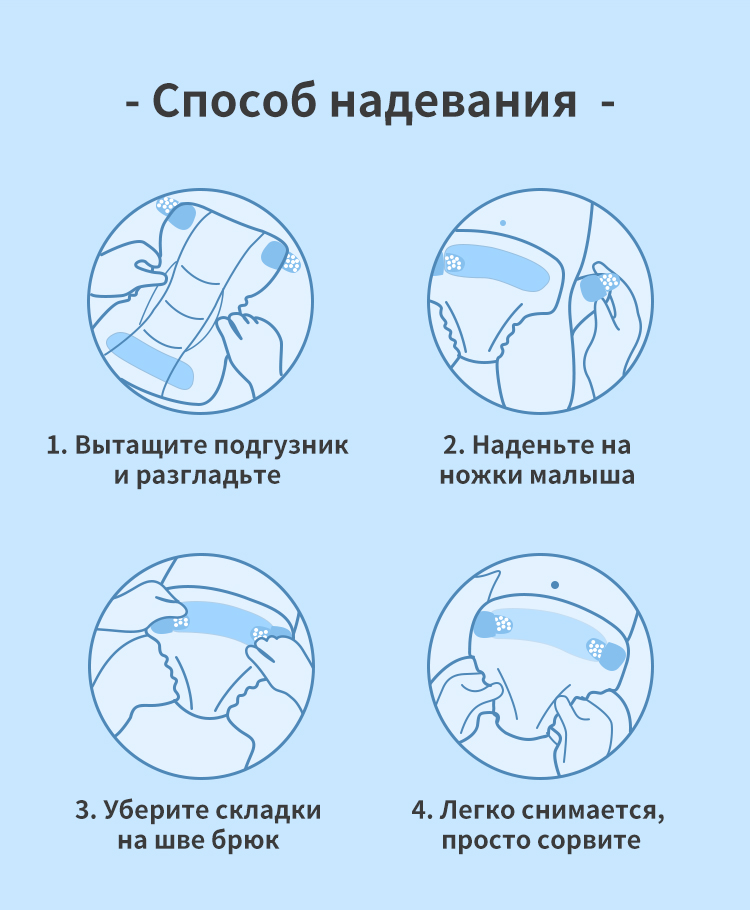 - Способ надевания -

1. Вытащите подгузник и разгладьте

2. Наденьте на ножки малыша

3. Уберите складки на шве брюк

4. Легко снимается, просто сорвите