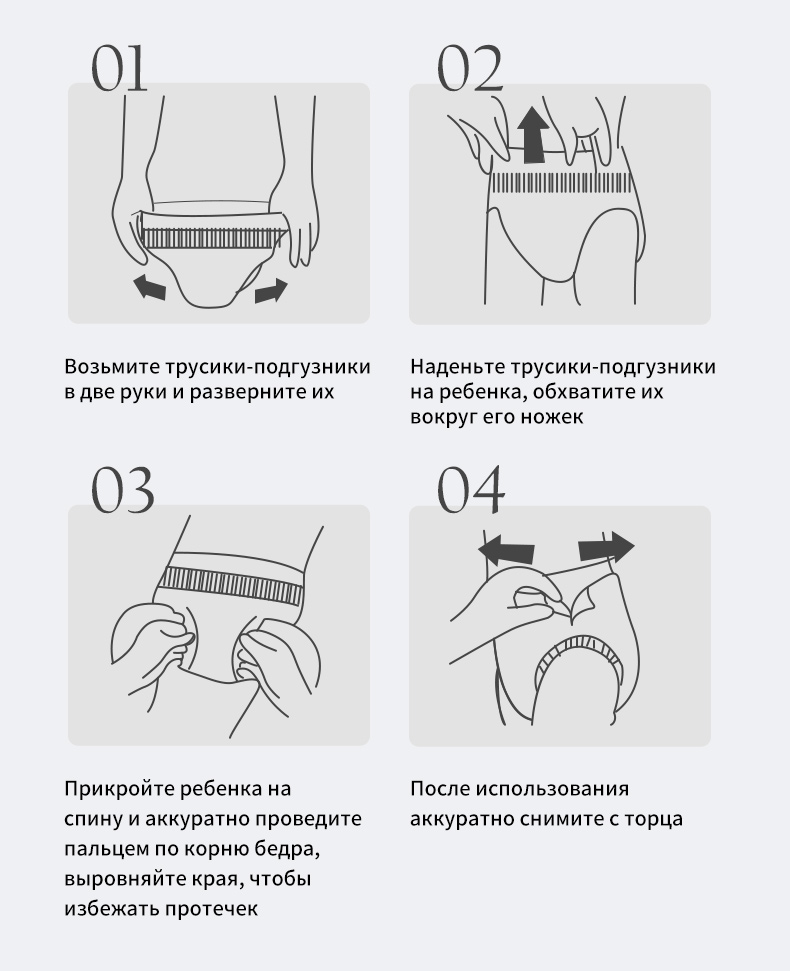 01

Возьмите трусики-подгузники в две руки и разверните их

02

Наденьте трусики-подгузники на ребенка, обхватите их вокруг его ножек

03

Прикройте ребенка на спину и аккуратно проведите пальцем по корню бедра, выровняйте края, чтобы избежать протечек

04

После использования аккуратно снимите с торца