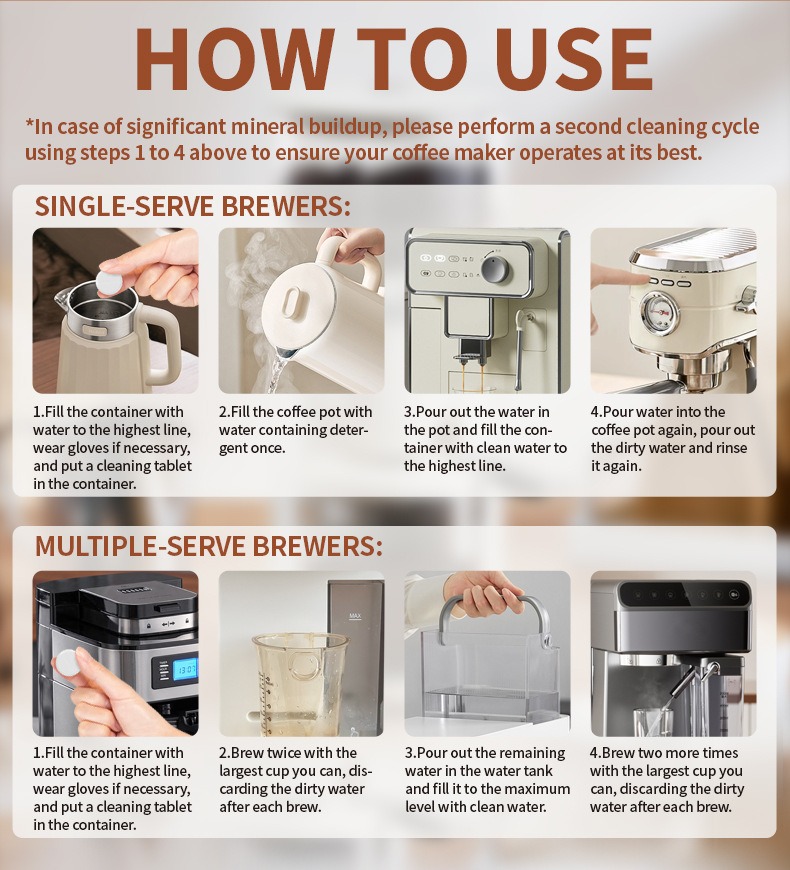 HOW TO USE

*In case of significant mineral buildup, please perform a second cleaning cycle using steps 1 to 4 above to ensure your coffee maker operates at its best.

SINGLE-SERVE BREWERS:

1.Fill the container with water to the highest line, wear gloves if necessary, and put a cleaning tablet in the container.

2.Fill the coffee pot with water containing detergent once.

3.Pour out the water in the pot and fill the container with clean water to the highest line.

4.Pour water into the coffee pot again, pour out the dirty water and rinse it again.

MULTIPLE-SERVE BREWERS:

13:07

MAX

1.Fill the container with water to the highest line, wear gloves if necessary, and put a cleaning tablet in the container.

2.Brew twice with the largest cup you can, discarding the dirty water after each brew.

3.Pour out the remaining water in the water tank and fill it to the maximum level with clean water.

4.Brew two more times with the largest cup you can, discarding the dirty water after each brew.