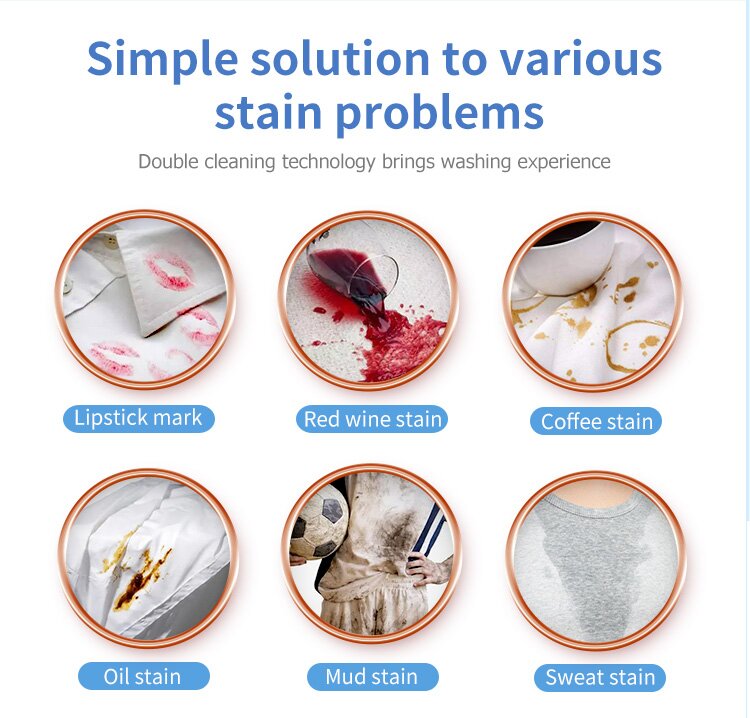 Simple solution to various stain problems

Double cleaning technology brings washing experience

Lipstick mark

Red wine stain

Coffee stain

Oil stain

Mud stain

Sweat stain