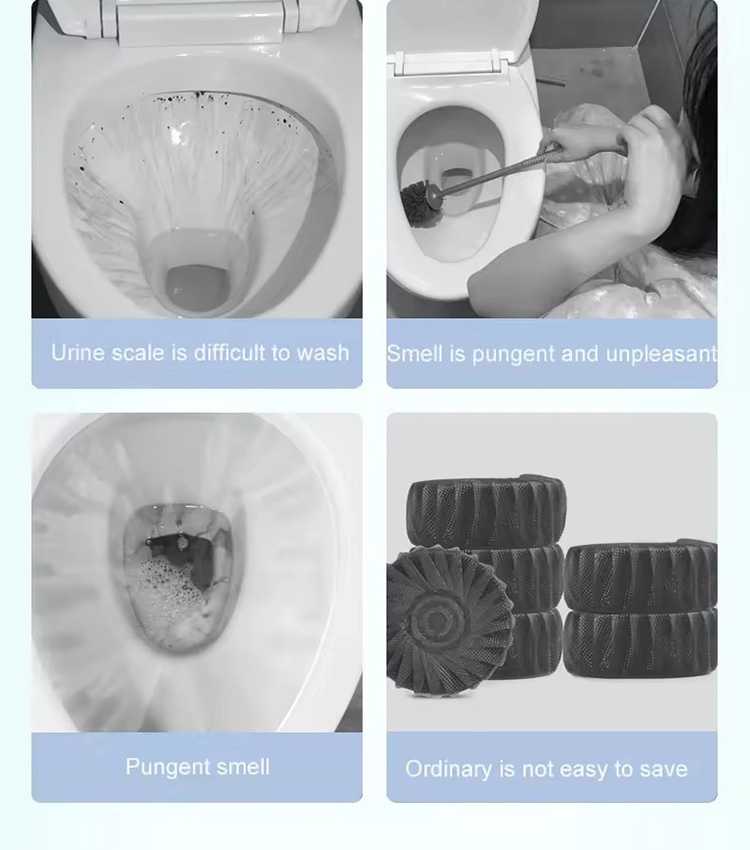 Urine scale is difficult to wash

Smell is pungent and unpleasant

Pungent smell

Ordinary is not easy to save