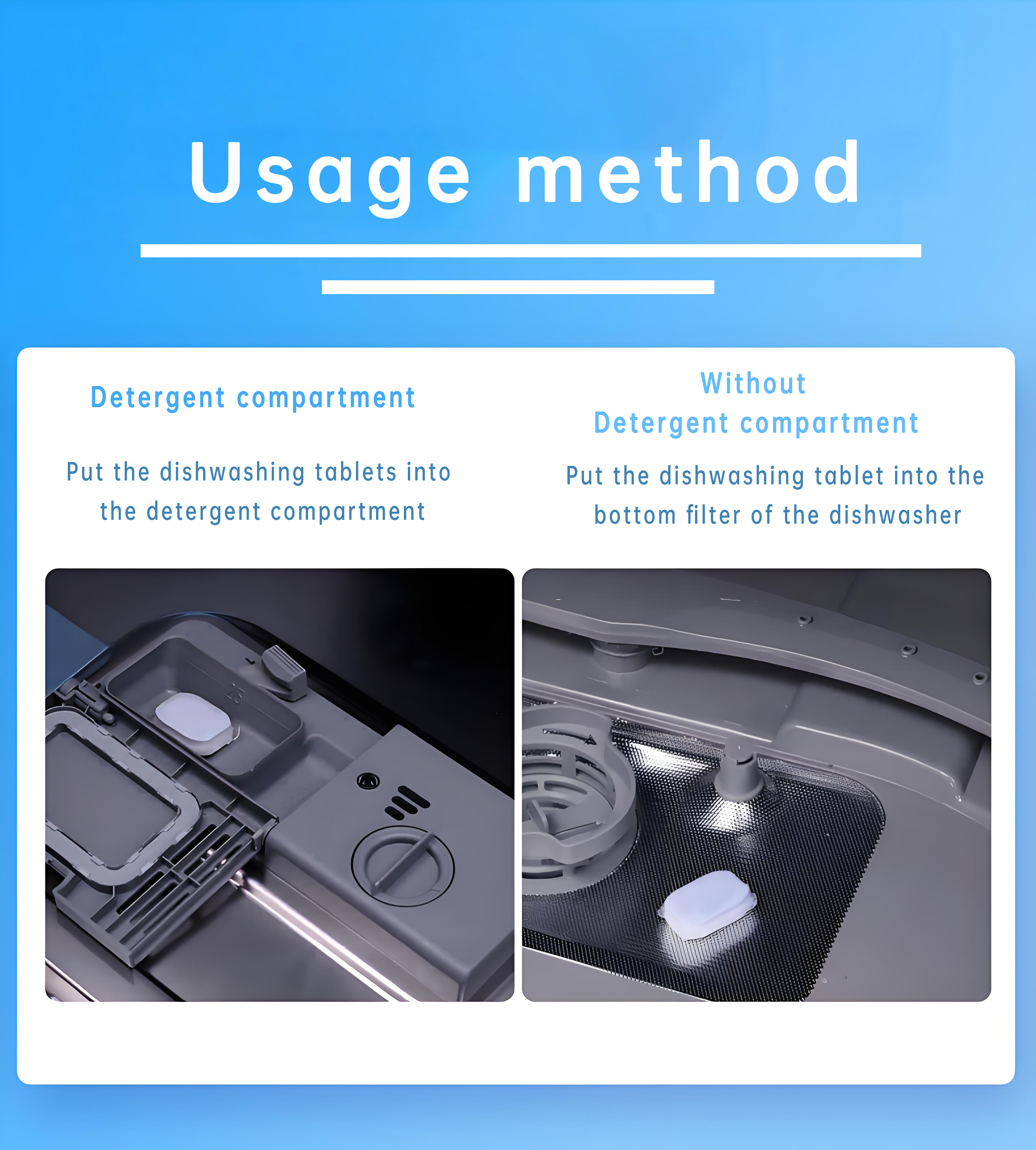 Usage method

Detergent compartment

Put the dishwashing tablets into the detergent compartment

Without Detergent compartment

Put the dishwashing tablet into the bottom filter of the dishwasher