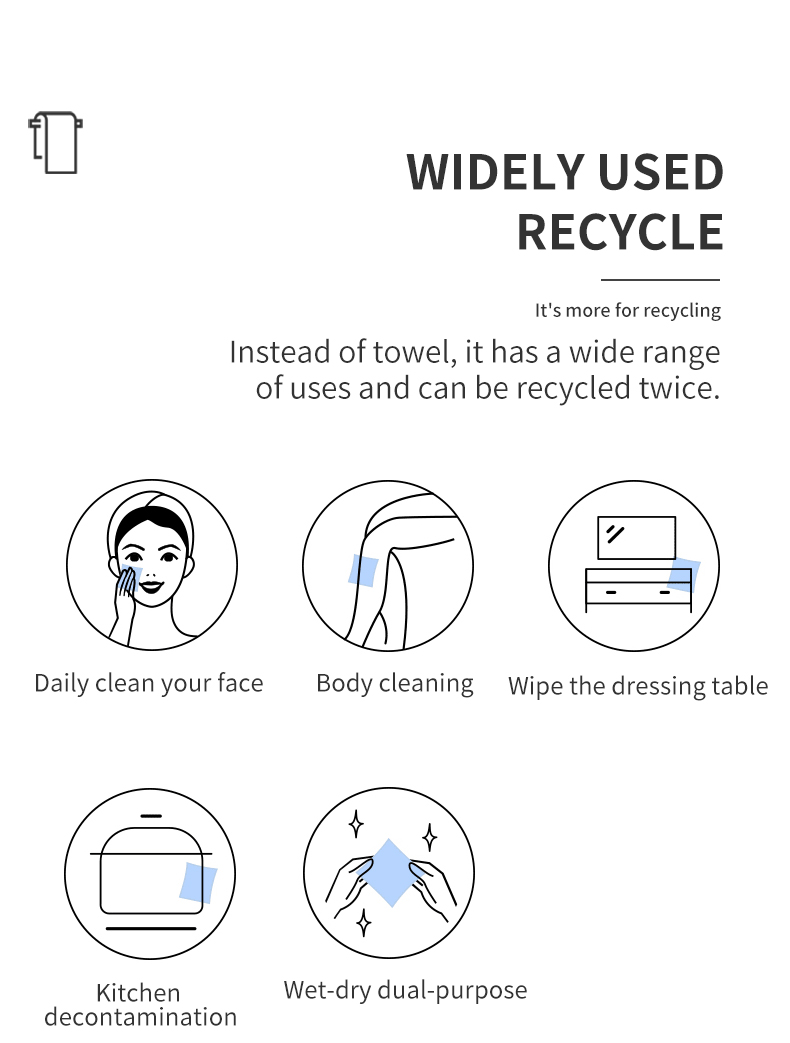 WIDELY USED RECYCLE

It's more for recycling

Instead of towel, it has a wide range of uses and can be recycled twice.

Daily clean your face

Body cleaning

Wipe the dressing table

Kitchen decontamination

Wet-dry dual-purpose