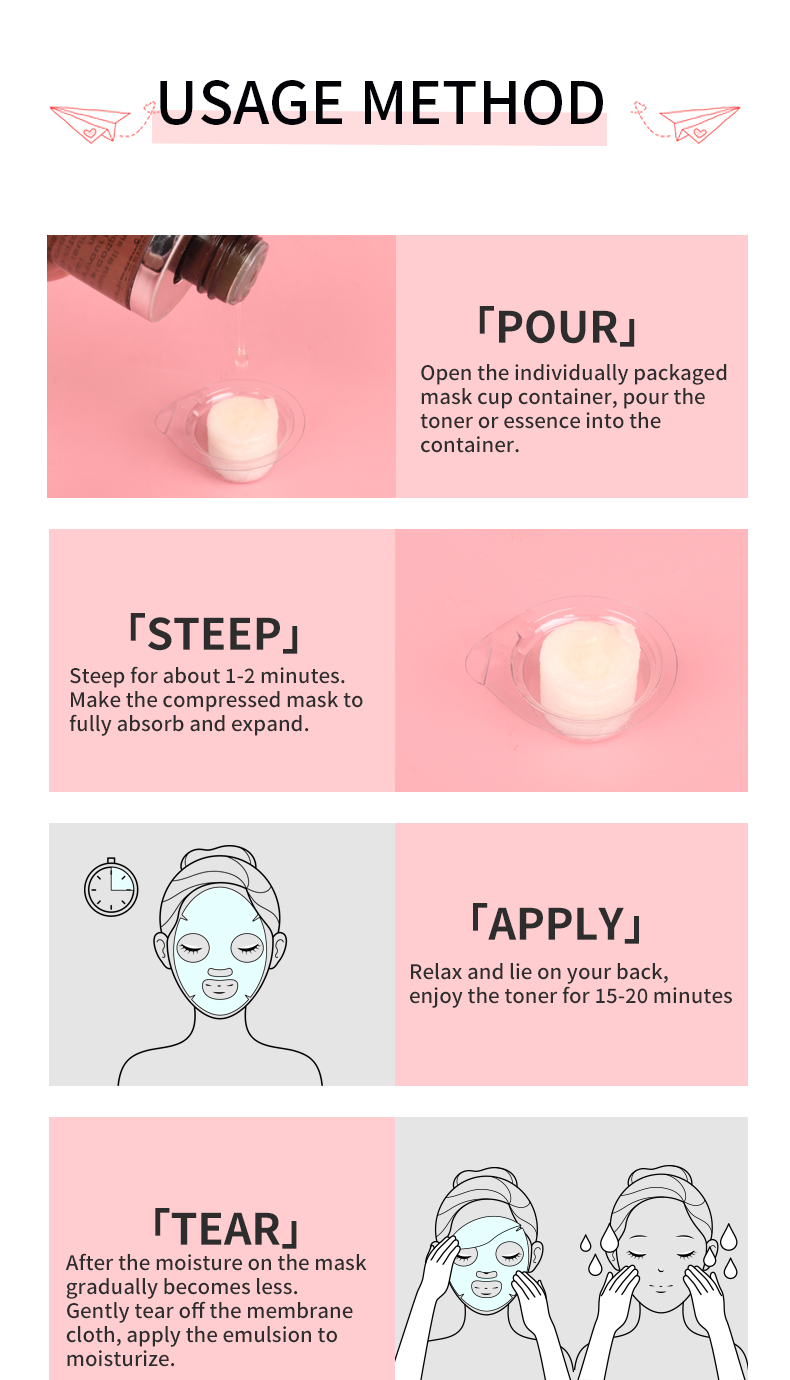 USAGE METHOD

「POUR」
Open the individually packaged mask cup container, pour the toner or essence into the container.

「STEEP」
Steep for about 1-2 minutes. Make the compressed mask to fully absorb and expand.

「APPLY」
Relax and lie on your back, enjoy the toner for 15-20 minutes

「TEAR」
After the moisture on the mask gradually becomes less. Gently tear off the membrane cloth, apply the emulsion to moisturize.