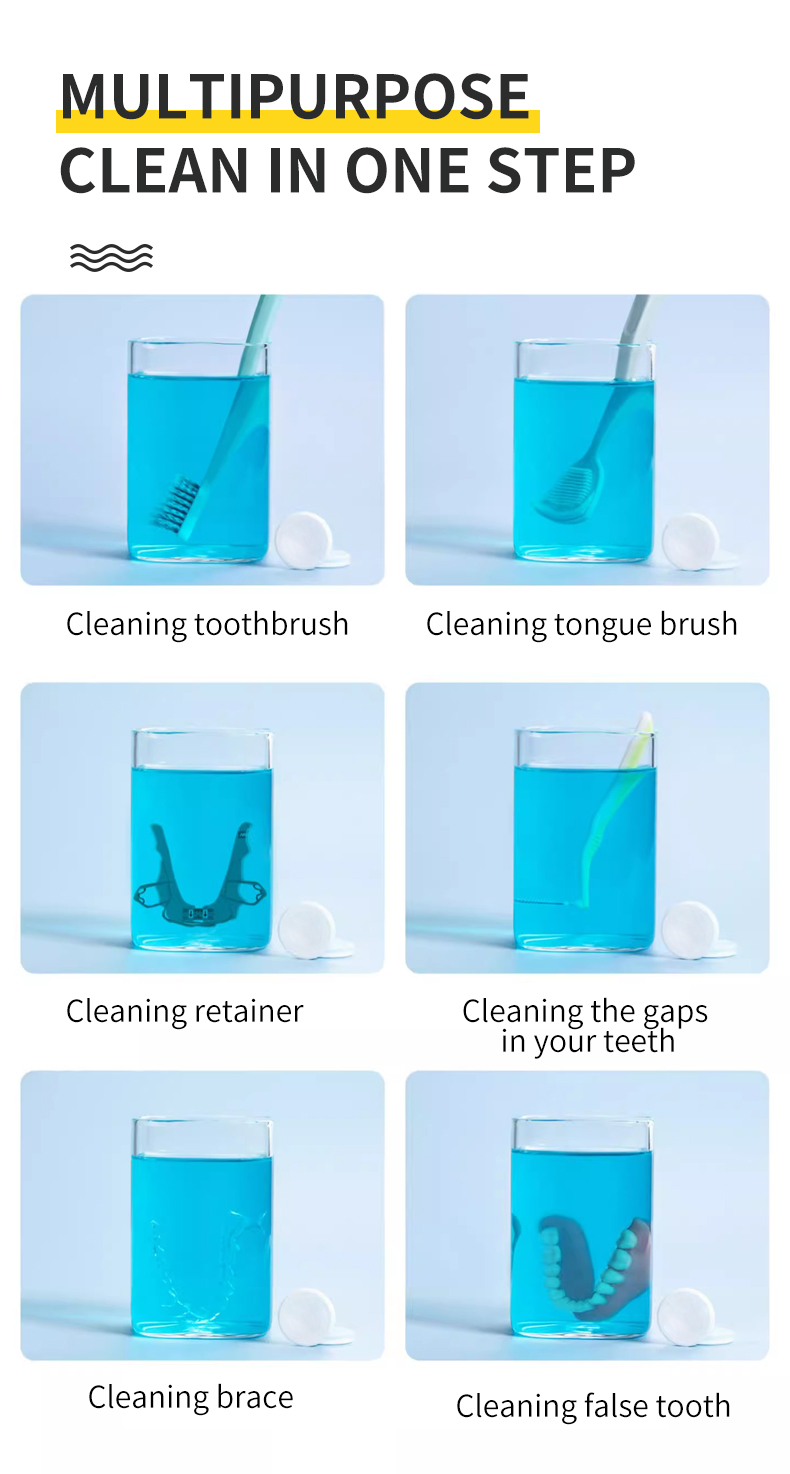 MULTIPURPOSE
CLEAN IN ONE STEP

Cleaning toothbrush

Cleaning tongue brush

Cleaning retainer

Cleaning the gaps in your teeth

Cleaning brace

Cleaning false tooth