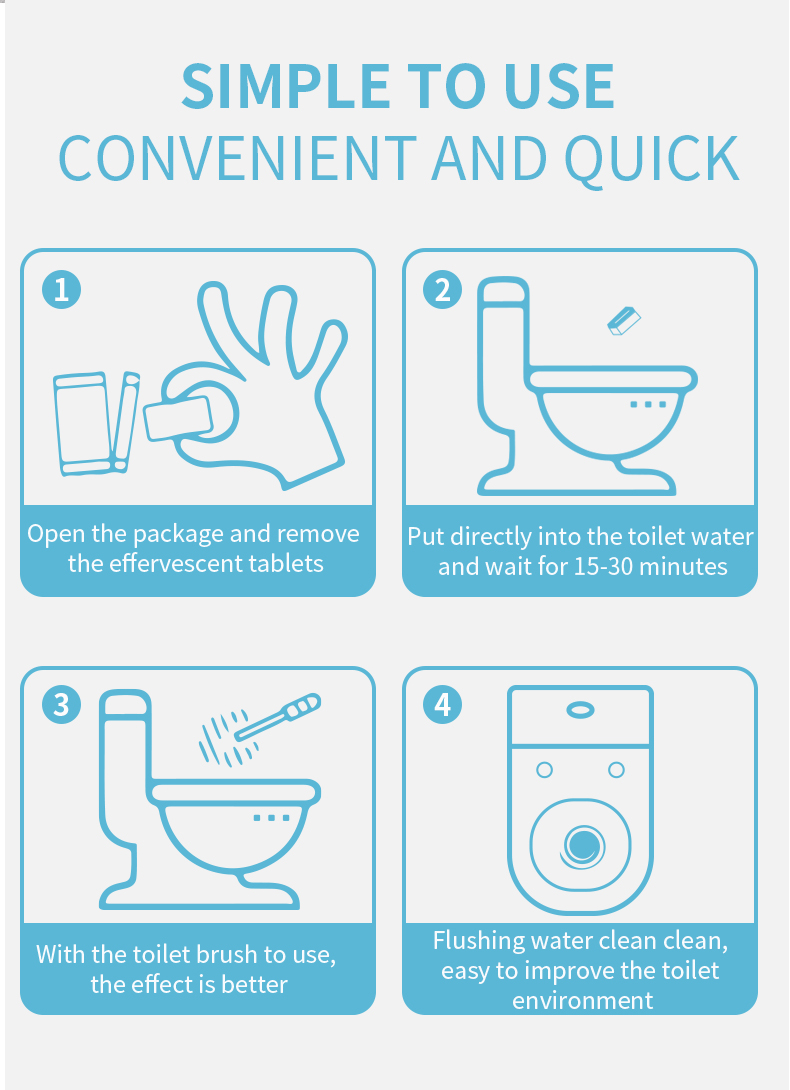 SIMPLE TO USE
CONVENIENT AND QUICK

1
Open the package and remove the effervescent tablets

2
Put directly into the toilet water and wait for 15-30 minutes

3
With the toilet brush to use, the effect is better

4
Flushing water clean clean, easy to improve the toilet environment