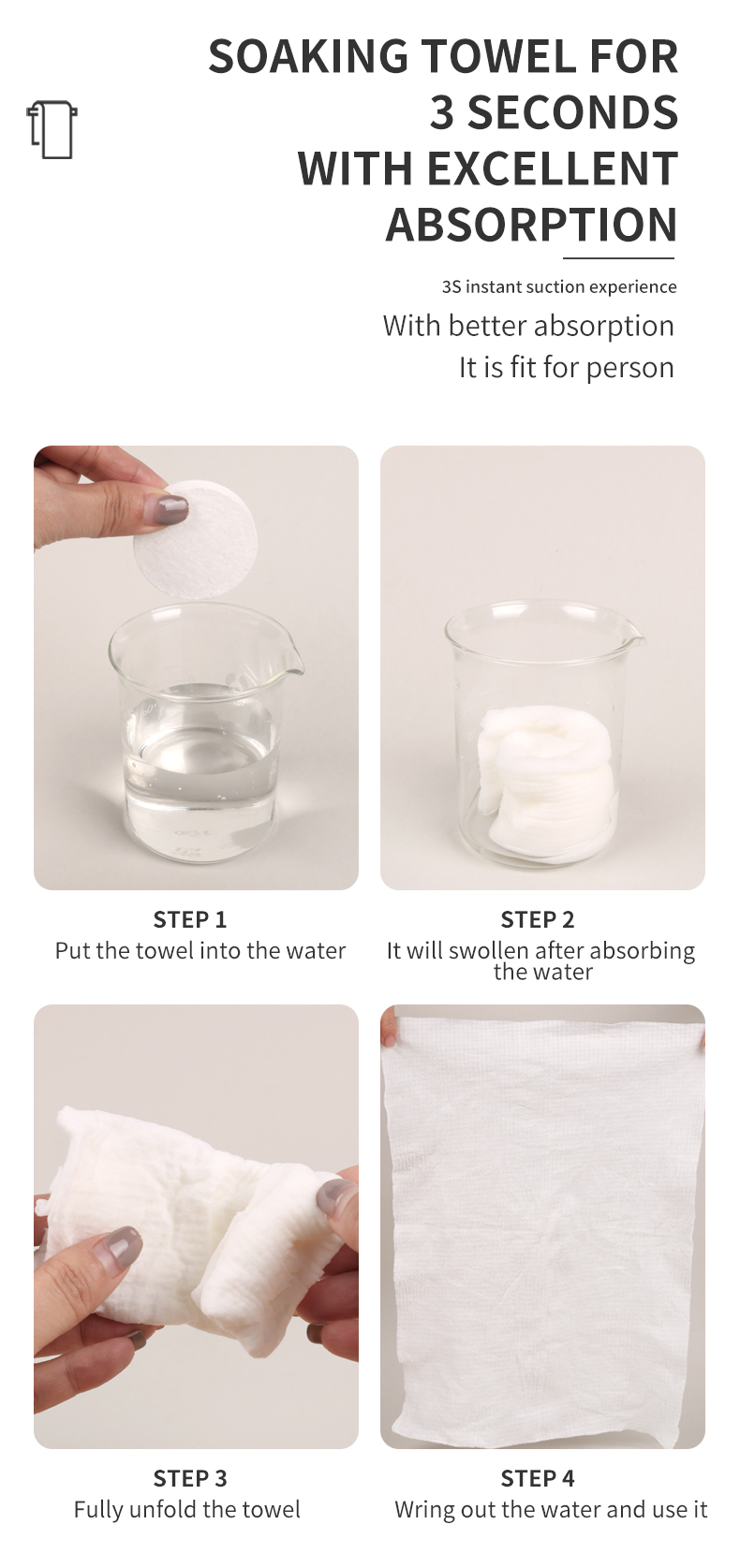 SOAKING TOWEL FOR 3 SECONDS WITH EXCELLENT ABSORPTION

3S instant suction experience

With better absorption
It is fit for person

STEP 1
Put the towel into the water

STEP 2
It will swollen after absorbing the water

STEP 3
Fully unfold the towel

STEP 4
Wring out the water and use it