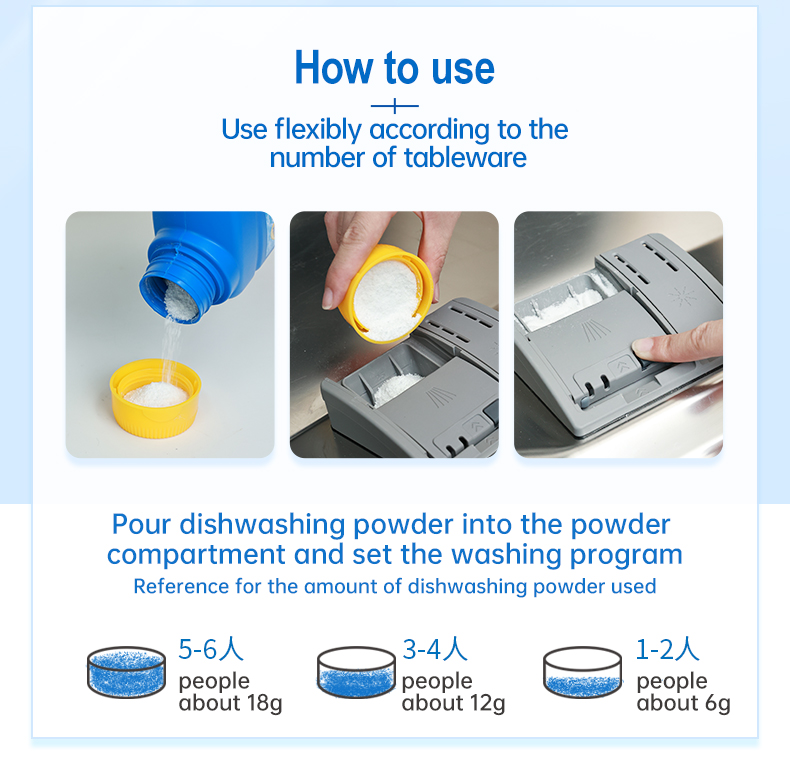 How to use

Use flexibly according to the number of tableware

Pour dishwashing powder into the powder compartment and set the washing program

Reference for the amount of dishwashing powder used

5-6人
people
about 18g

3-4人
people
about 12g

1-2人
people
about 6g