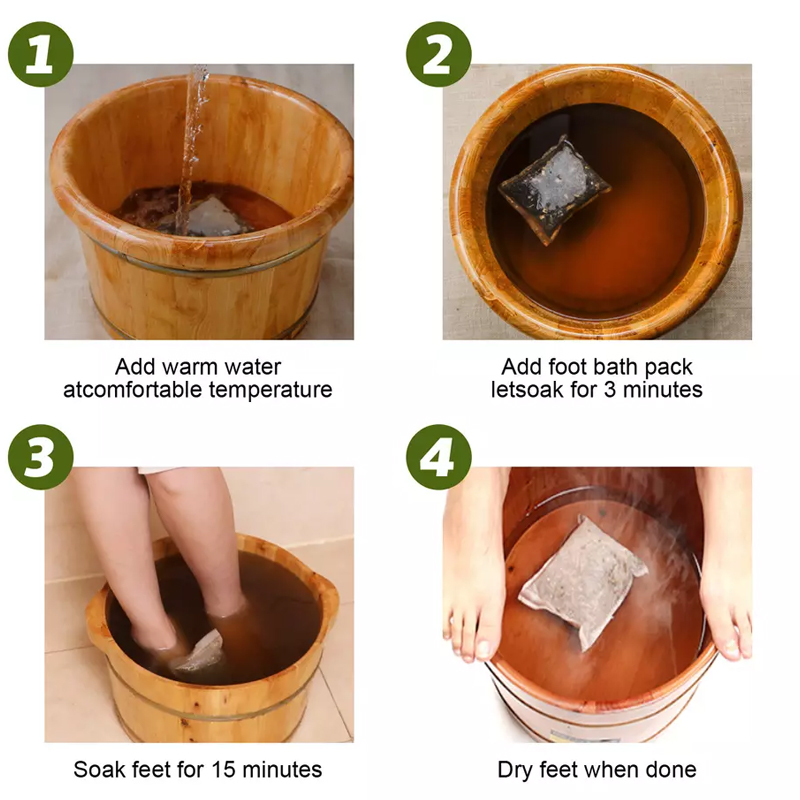 1

Add warm water atcomfortable temperature

2

Add foot bath pack letsoak for 3 minutes

3

Soak feet for 15 minutes

4

Dry feet when done