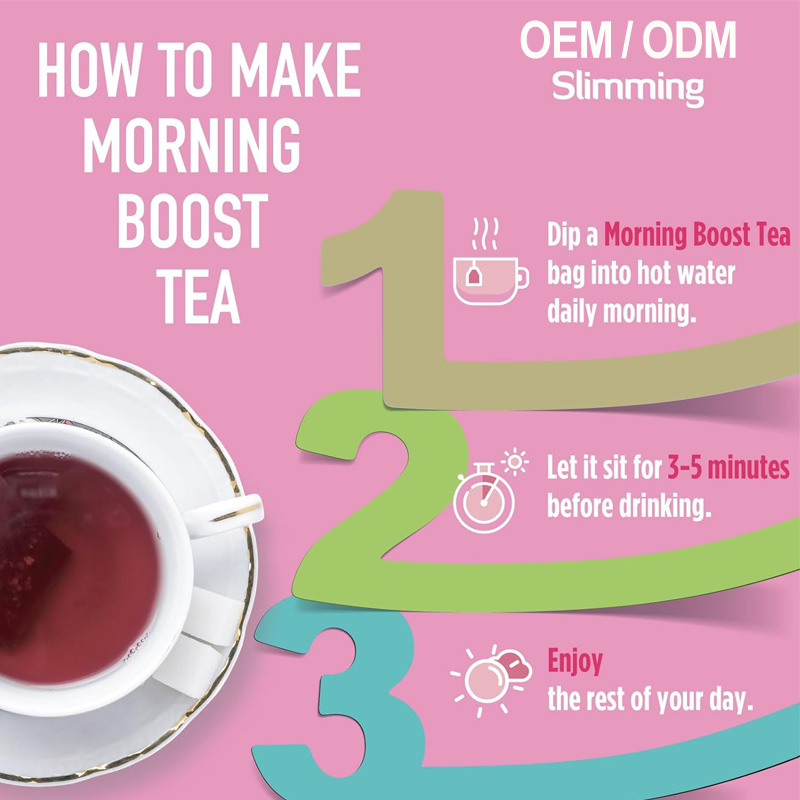 HOW TO MAKE MORNING BOOST TEA

OEM / ODM
Slimming

1
Dip a Morning Boost Tea bag into hot water daily morning.

2
Let it sit for 3-5 minutes before drinking.

3
Enjoy the rest of your day.