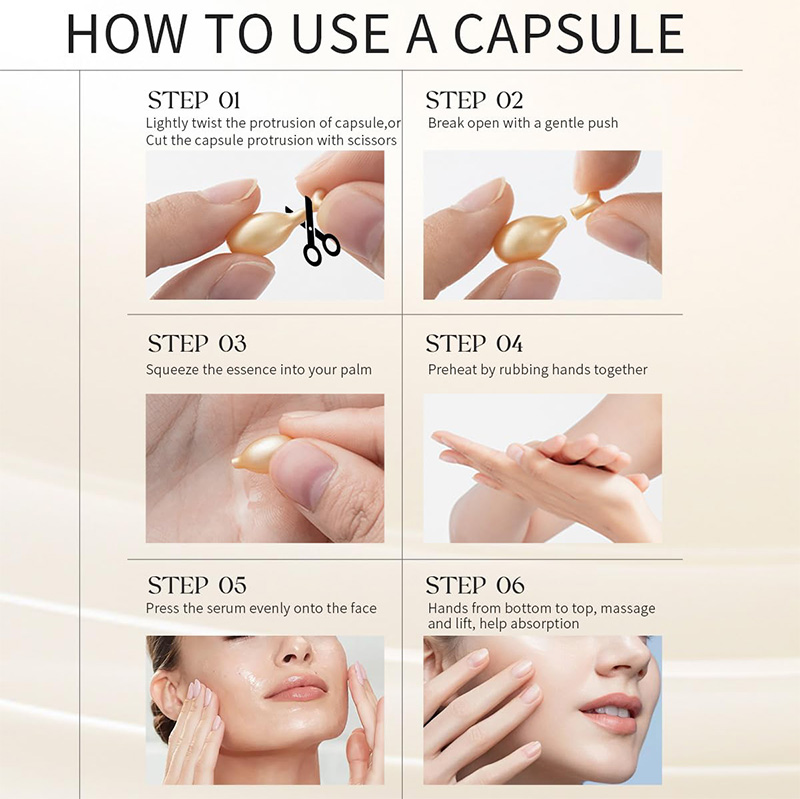 HOW TO USE A CAPSULE

STEP 01
Lightly twist the protrusion of capsule,or Cut the capsule protrusion with scissors

STEP 02
Break open with a gentle push

STEP 03
Squeeze the essence into your palm

STEP 04
Preheat by rubbing hands together

STEP 05
Press the serum evenly onto the face

STEP 06
Hands from bottom to top, massage and lift, help absorption