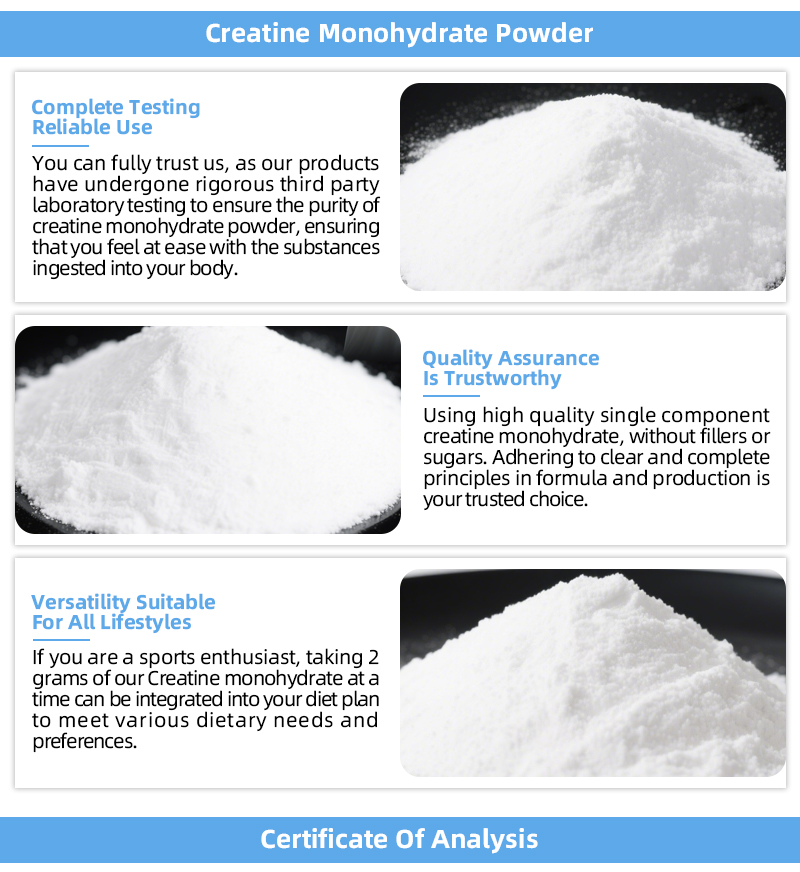 Creatine Monohydrate Powder

Complete Testing
Reliable Use

You can fully trust us, as our products have undergone rigorous third party laboratory testing to ensure the purity of creatine monohydrate powder, ensuring that you feel at ease with the substances ingested into your body.

Quality Assurance
Is Trustworthy

Using high quality single component creatine monohydrate, without fillers or sugars. Adhering to clear and complete principles in formula and production is your trusted choice.

Versatility Suitable
For All Lifestyles

If you are a sports enthusiast, taking 2 grams of our Creatine monohydrate at a time can be integrated into your diet plan to meet various dietary needs and preferences.

Certificate Of Analysis