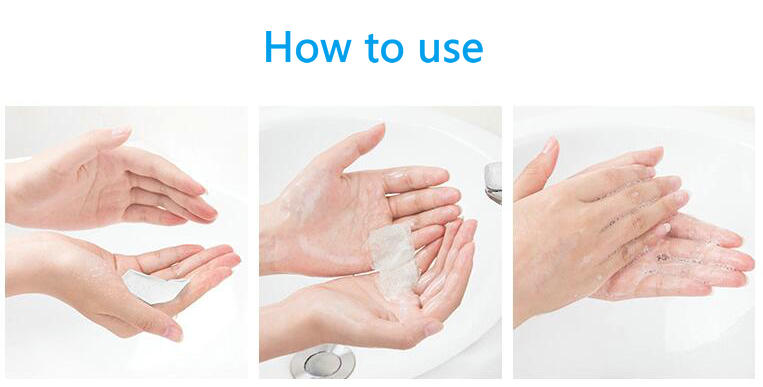 How to use