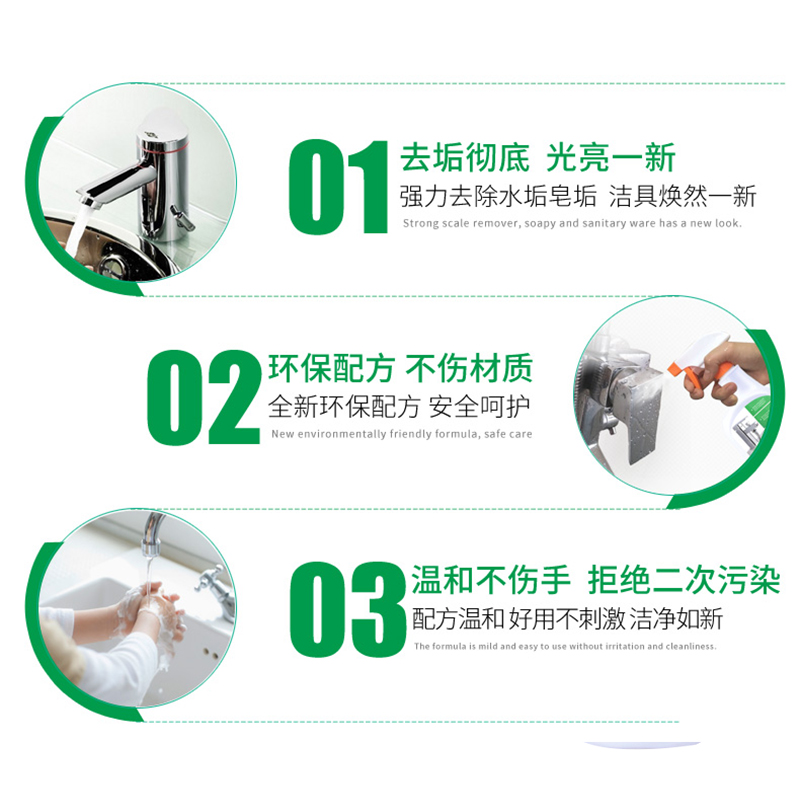 01 去垢彻底 光亮一新
强力去除水垢皂垢 洁具焕然一新
Strong scale remover, soapy and sanitary ware has a new look.

02 环保配方 不伤材质
全新环保配方 安全呵护
New environmentally friendly formula, safe care

03 温和不伤手 拒绝二次污染
配方温和 好用不刺激 洁净如新
The formula is mild and easy to use without irritation and cleanliness.