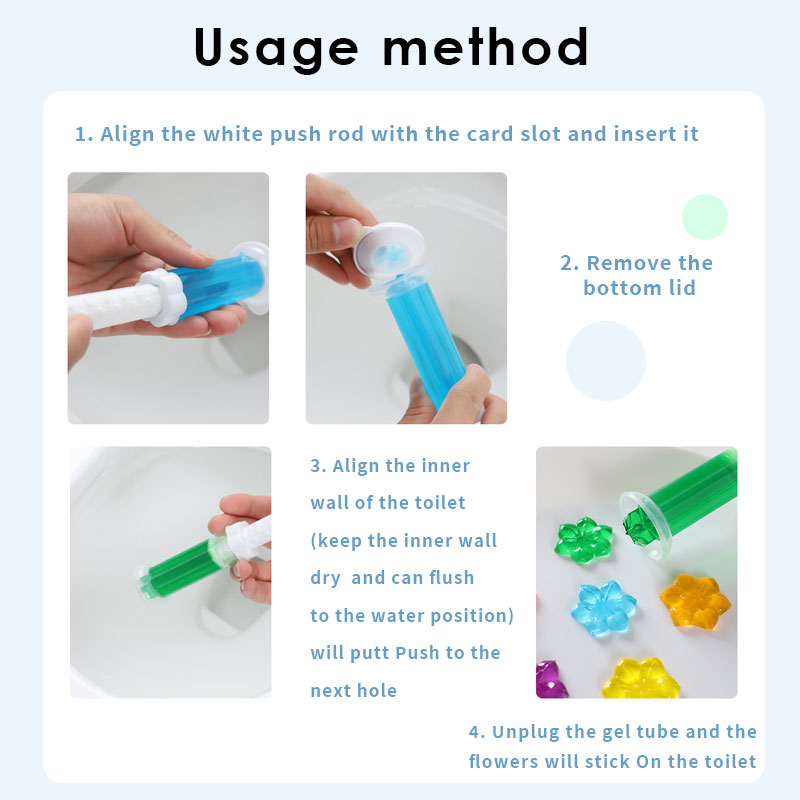 Usage method

1. Align the white push rod with the card slot and insert it

2. Remove the bottom lid

3. Align the inner wall of the toilet (keep the inner wall dry and can flush to the water position) will putt Push to the next hole

4. Unplug the gel tube and the flowers will stick On the toilet