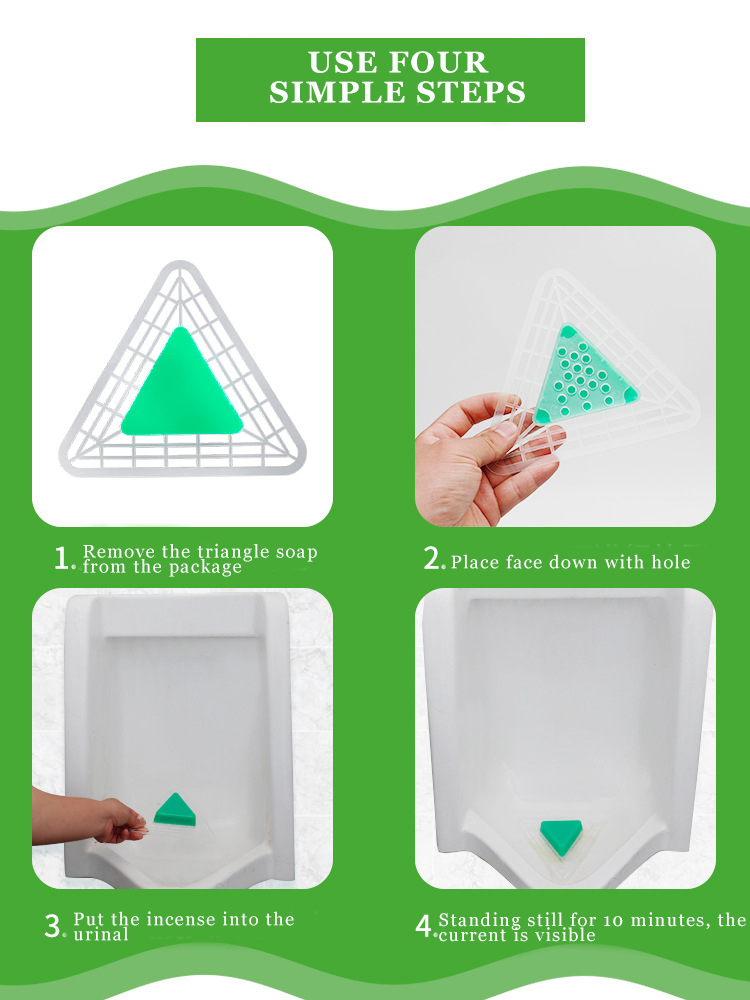 USE FOUR SIMPLE STEPS

1. Remove the triangle soap from the package

2. Place face down with hole

3. Put the incense into the urinal

4. Standing still for 10 minutes, the current is visible