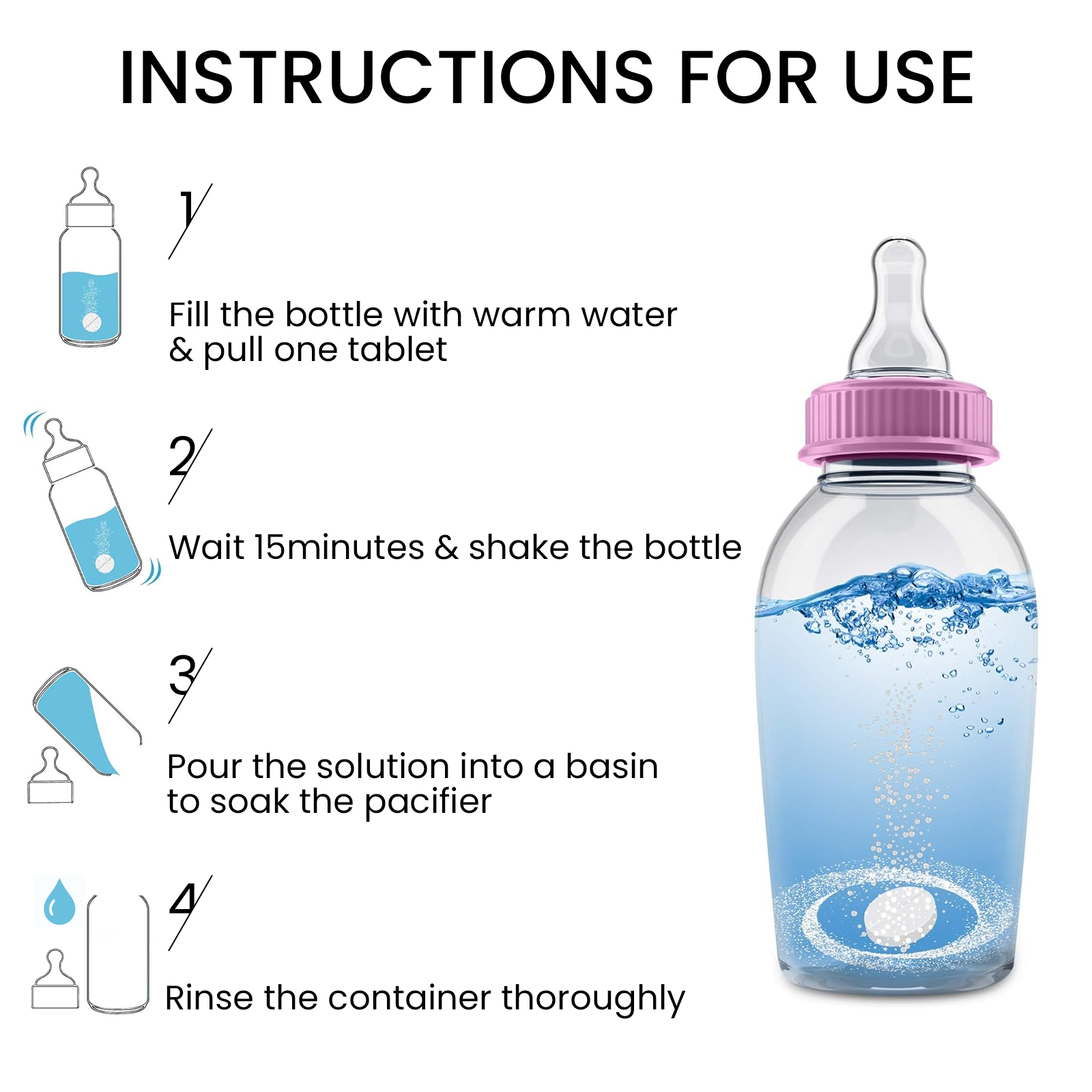 INSTRUCTIONS FOR USE

1

Fill the bottle with warm water & pull one tablet

2

Wait 15minutes & shake the bottle

3

Pour the solution into a basin to soak the pacifier

4

Rinse the container thoroughly