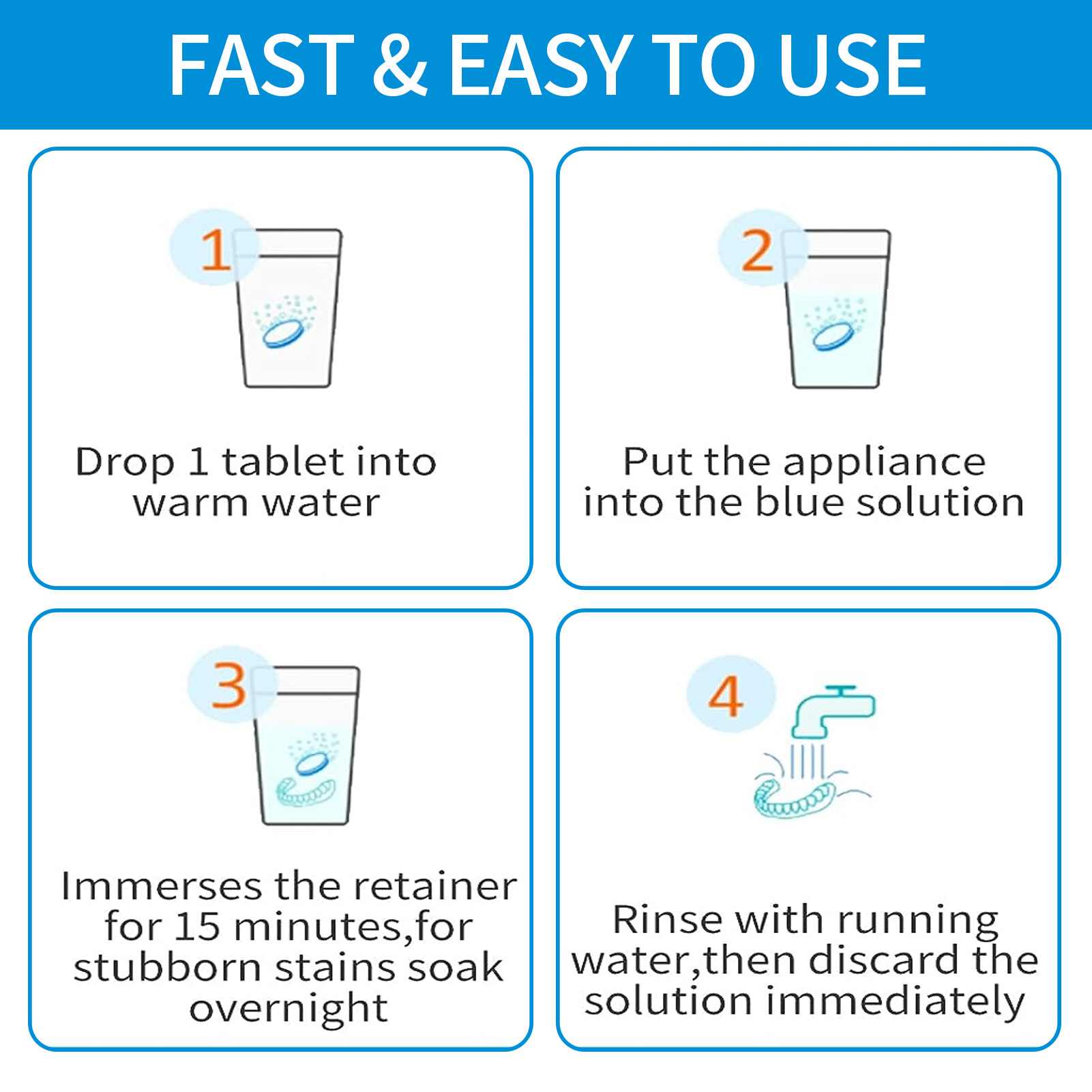 FAST & EASY TO USE

1

Drop 1 tablet into warm water

2

Put the appliance into the blue solution

3

Immerses the retainer for 15 minutes,for stubborn stains soak overnight

4

Rinse with running water,then discard the solution immediately