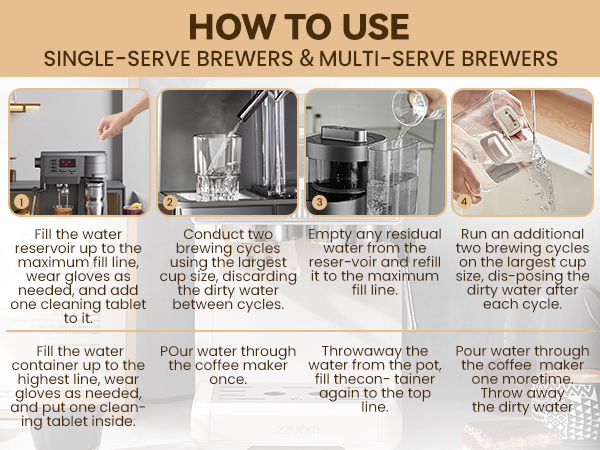 HOW TO USE
SINGLE-SERVE BREWERS & MULTI-SERVE BREWERS

1

Fill the water reservoir up to the maximum fill line, wear gloves as needed, and add one cleaning tablet to it.

2

Conduct two brewing cycles using the largest cup size, discarding the dirty water between cycles.

3

Empty any residual water from the reser-voir and refill it to the maximum fill line.

4

Run an additional two brewing cycles on the largest cup size, dis-posing the dirty water after each cycle.

Fill the water container up to the highest line, wear gloves as needed, and put one cleaning tablet inside.

POur water through the coffee maker once.

Throwaway the water from the pot, fill thecon- tainer again to the top line.

Pour water through the coffee maker one moretime. Throw away the dirty water

ZZUOM