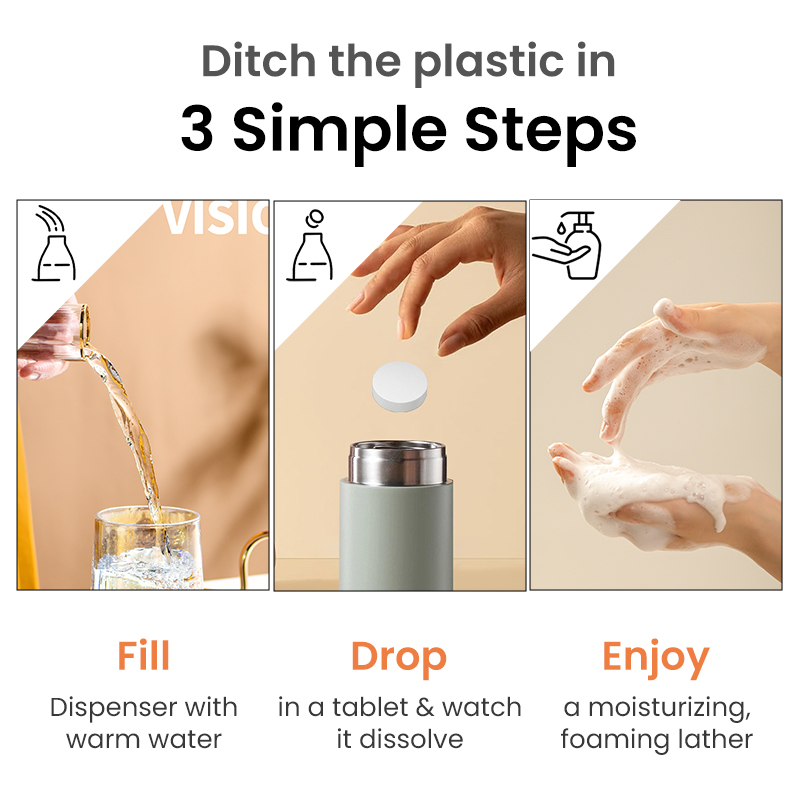 Ditch the plastic in
3 Simple Steps

VISIO

Fill
Dispenser with warm water

Drop
in a tablet & watch it dissolve

Enjoy
a moisturizing, foaming lather