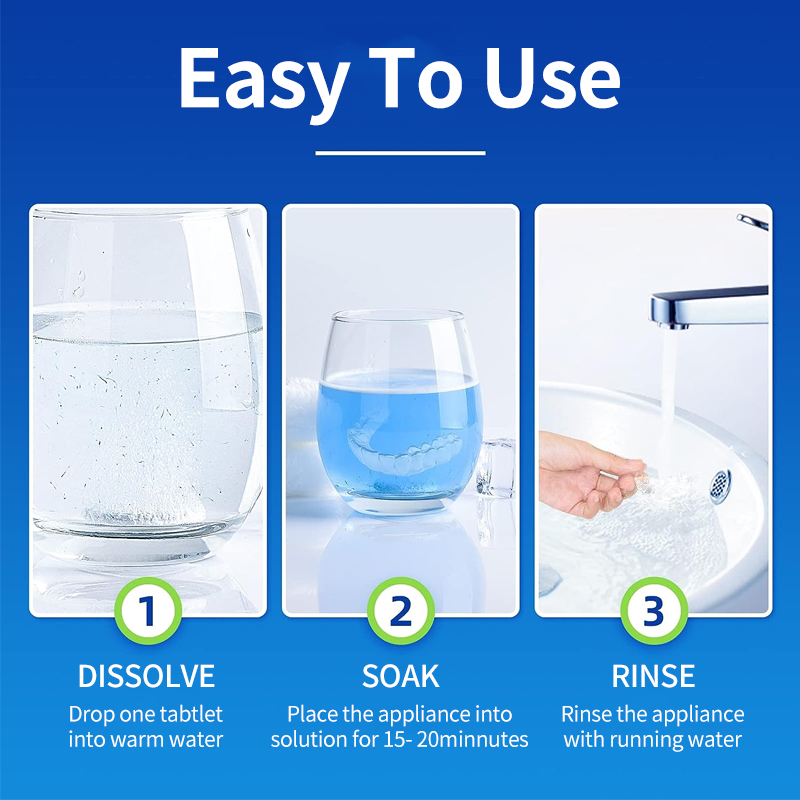 Easy To Use

1

DISSOLVE

Drop one tabtlet into warm water

2

SOAK

Place the appliance into solution for 15- 20minnutes

3

RINSE

Rinse the appliance with running water