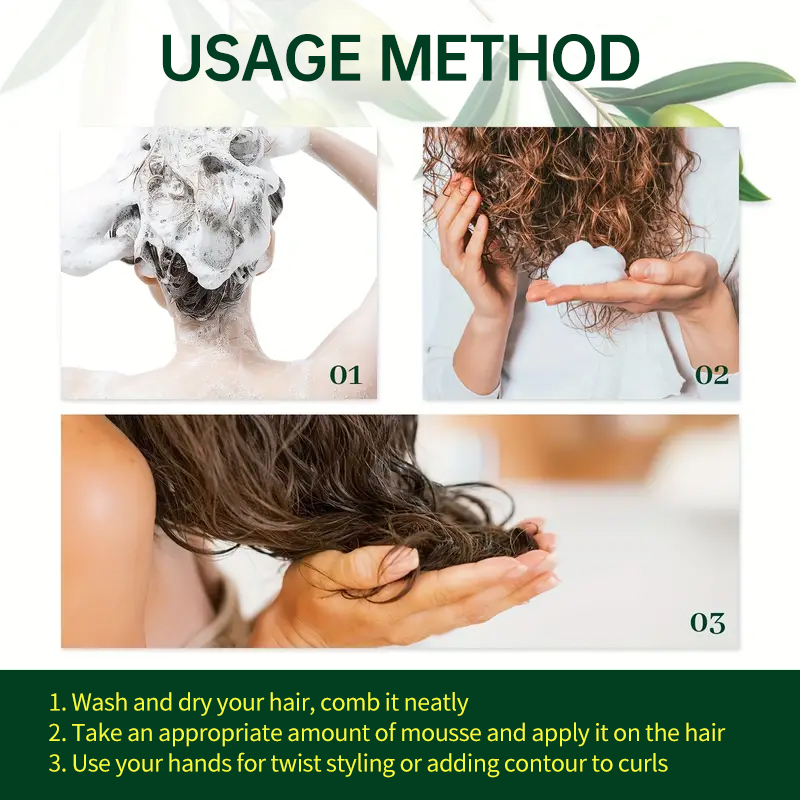 USAGE METHOD

01

02

03

1. Wash and dry your hair, comb it neatly
2. Take an appropriate amount of mousse and apply it on the hair
3. Use your hands for twist styling or adding contour to curls