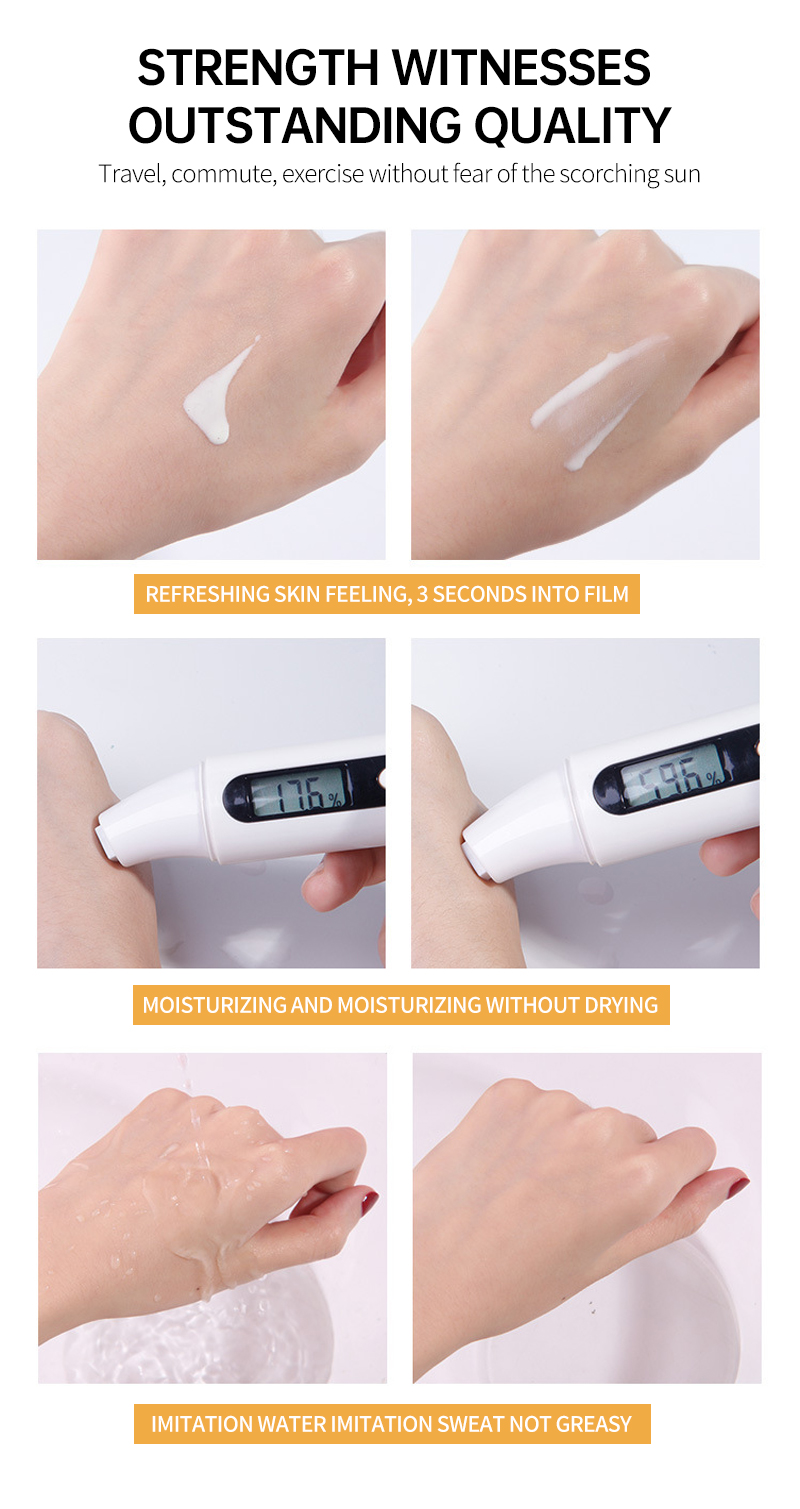 STRENGTH WITNESSES OUTSTANDING QUALITY

Travel, commute, exercise without fear of the scorching sun

REFRESHING SKIN FEELING, 3 SECONDS INTO FILM

17.6%

59.6%

MOISTURIZING AND MOISTURIZING WITHOUT DRYING

IMITATION WATER IMITATION SWEAT NOT GREASY