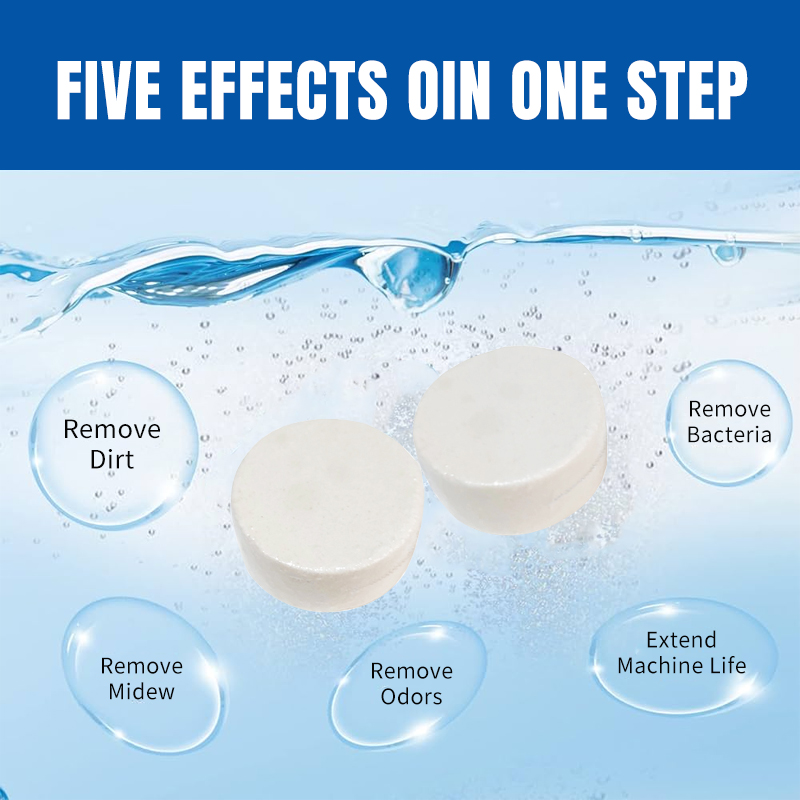 FIVE EFFECTS OIN ONE STEP

Remove Dirt

Remove Bacteria

Remove Midew

Remove Odors

Extend Machine Life