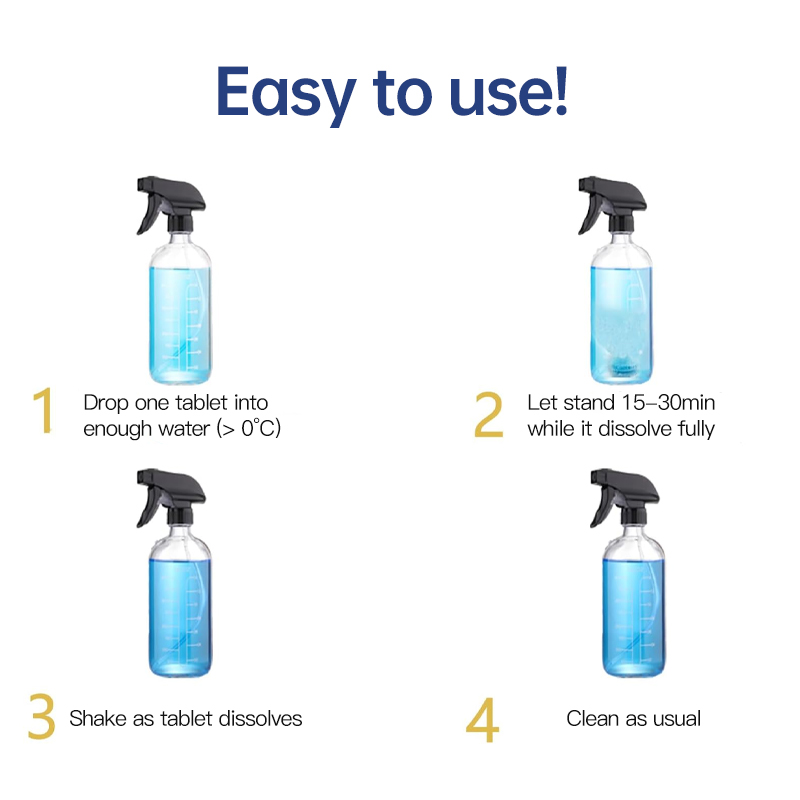 Easy to use!

1 Drop one tablet into enough water (> 0°C)

2 Let stand 15–30min while it dissolve fully

3 Shake as tablet dissolves

4 Clean as usual