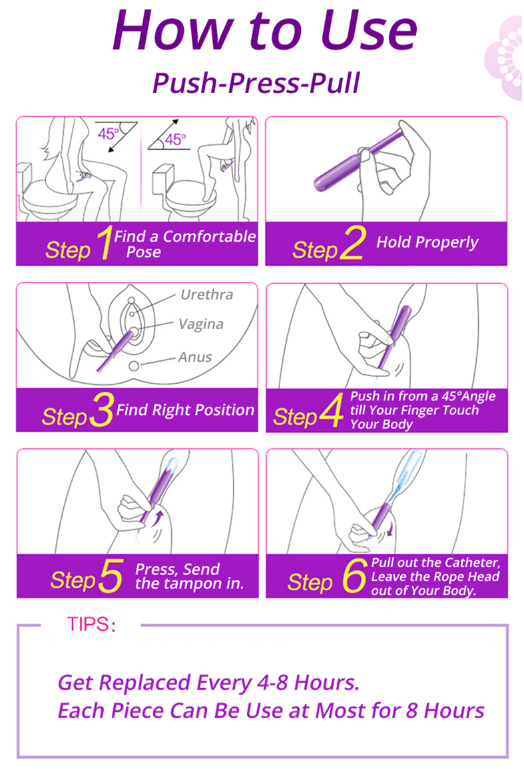 How to Use

Push-Press-Pull

45°

45°

Step 1 Find a Comfortable Pose

Step 2 Hold Properly

Urethra

Vagina

Anus

Step 3 Find Right Position

Step 4 Push in from a 45°Angle till Your Finger Touch Your Body

Step 5 Press, Send the tampon in.

Step 6 Pull out the Catheter, Leave the Rope Head out of Your Body.

TIPS:

Get Replaced Every 4-8 Hours.
Each Piece Can Be Use at Most for 8 Hours