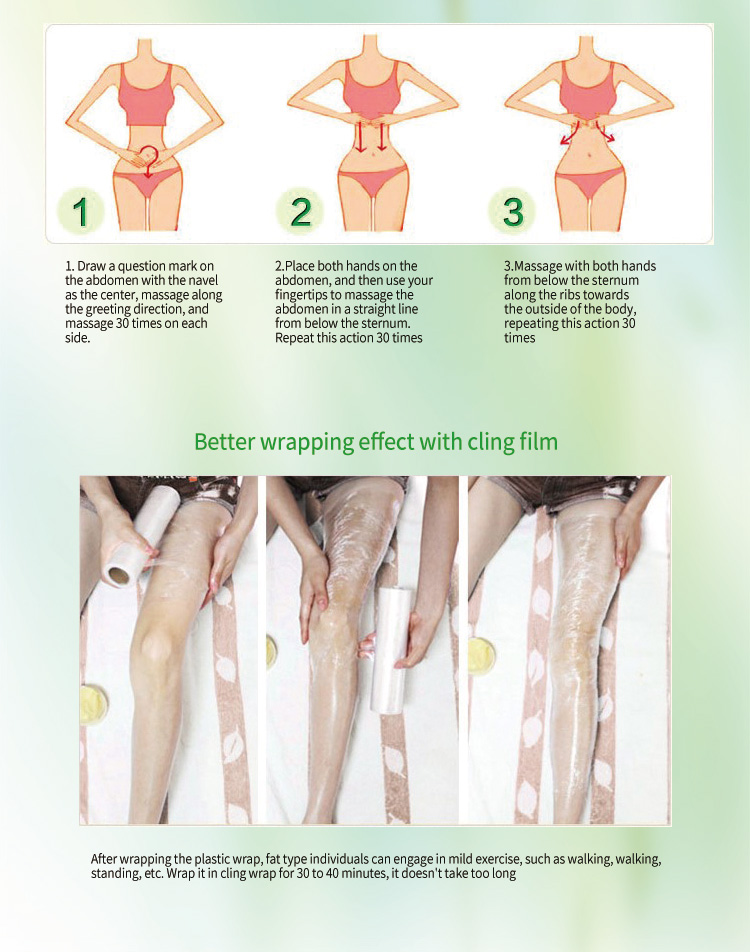 1

2

3

1. Draw a question mark on the abdomen with the navel as the center, massage along the greeting direction, and massage 30 times on each side.

2.Place both hands on the abdomen, and then use your fingertips to massage the abdomen in a straight line from below the sternum. Repeat this action 30 times

3.Massage with both hands from below the sternum along the ribs towards the outside of the body, repeating this action 30 times

Better wrapping effect with cling film

After wrapping the plastic wrap, fat type individuals can engage in mild exercise, such as walking, walking, standing, etc. Wrap it in cling wrap for 30 to 40 minutes, it doesn't take too long