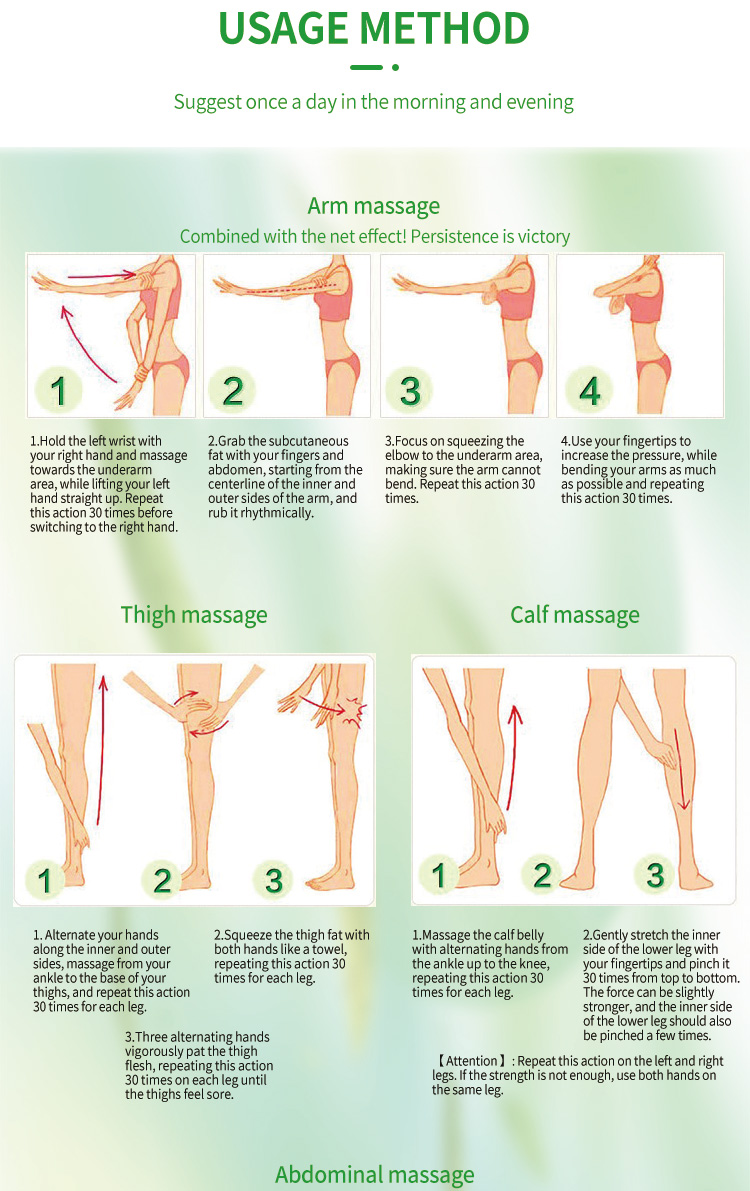 USAGE METHOD

Suggest once a day in the morning and evening

Arm massage

Combined with the net effect! Persistence is victory

1

2

3

4

1.Hold the left wrist with your right hand and massage towards the underarm area, while lifting your left hand straight up. Repeat this action 30 times before switching to the right hand.

2.Grab the subcutaneous fat with your fingers and abdomen, starting from the centerline of the inner and outer sides of the arm, and rub it rhythmically.

3.Focus on squeezing the elbow to the underarm area, making sure the arm cannot bend. Repeat this action 30 times.

4.Use your fingertips to increase the pressure, while bending your arms as much as possible and repeating this action 30 times.

Thigh massage

1

2

3

1. Alternate your hands along the inner and outer sides, massage from your ankle to the base of your thighs, and repeat this action 30 times for each leg.

2.Squeeze the thigh fat with both hands like a towel, repeating this action 30 times for each leg.

3.Three alternating hands vigorously pat the thigh flesh, repeating this action 30 times on each leg until the thighs feel sore.

Calf massage

1

2

3

1.Massage the calf belly with alternating hands from the ankle up to the knee, repeating this action 30 times for each leg.

2.Gently stretch the inner side of the lower leg with your fingertips and pinch it 30 times from top to bottom. The force can be slightly stronger, and the inner side of the lower leg should also be pinched a few times.

【Attention】: Repeat this action on the left and right legs. If the strength is not enough, use both hands on the same leg.

Abdominal massage