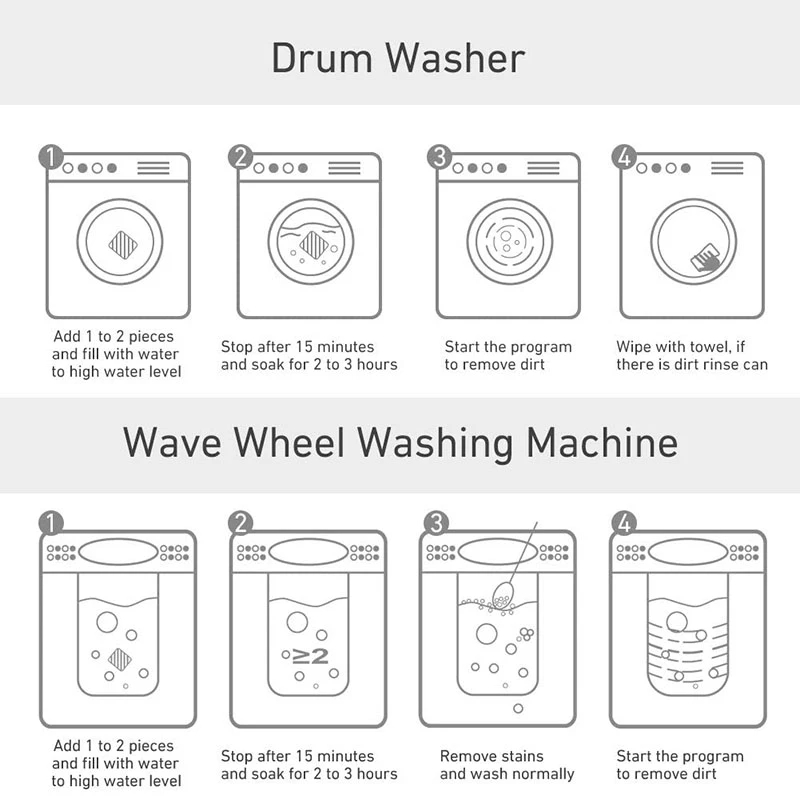 Drum Washer

1
Add 1 to 2 pieces and fill with water to high water level

2
Stop after 15 minutes and soak for 2 to 3 hours

3
Start the program to remove dirt

4
Wipe with towel, if there is dirt rinse can

Wave Wheel Washing Machine

1
Add 1 to 2 pieces and fill with water to high water level

2
$\geq 2$
Stop after 15 minutes and soak for 2 to 3 hours

3
Remove stains and wash normally

4
Start the program to remove dirt