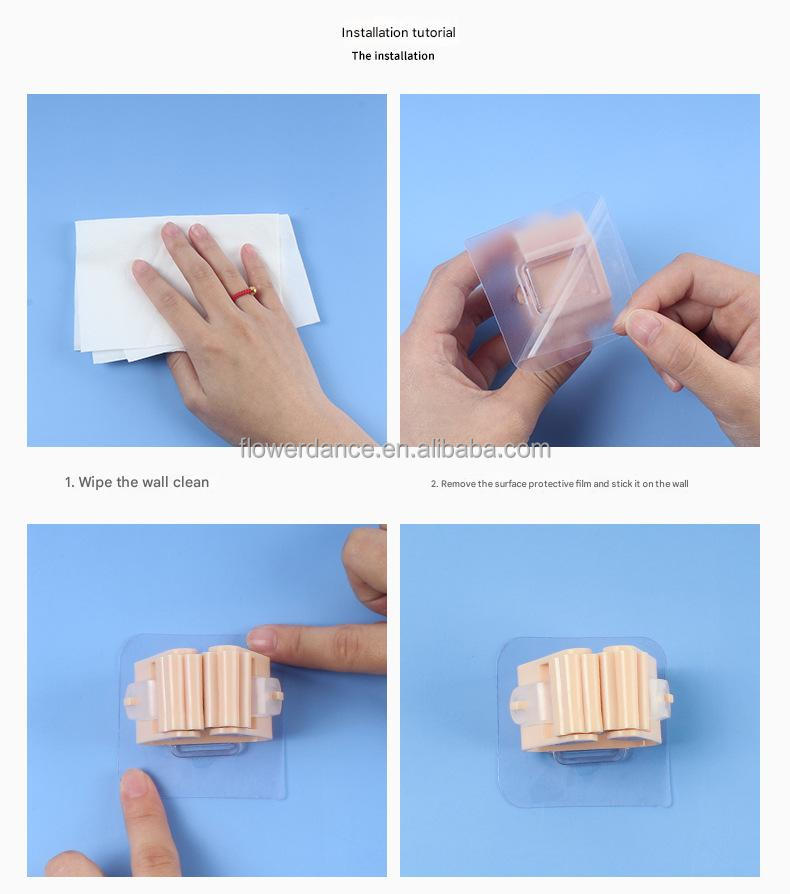 Installation tutorial
The installation

flowerdance.en.alibaba.com

1. Wipe the wall clean

2. Remove the surface protective film and stick it on the wall