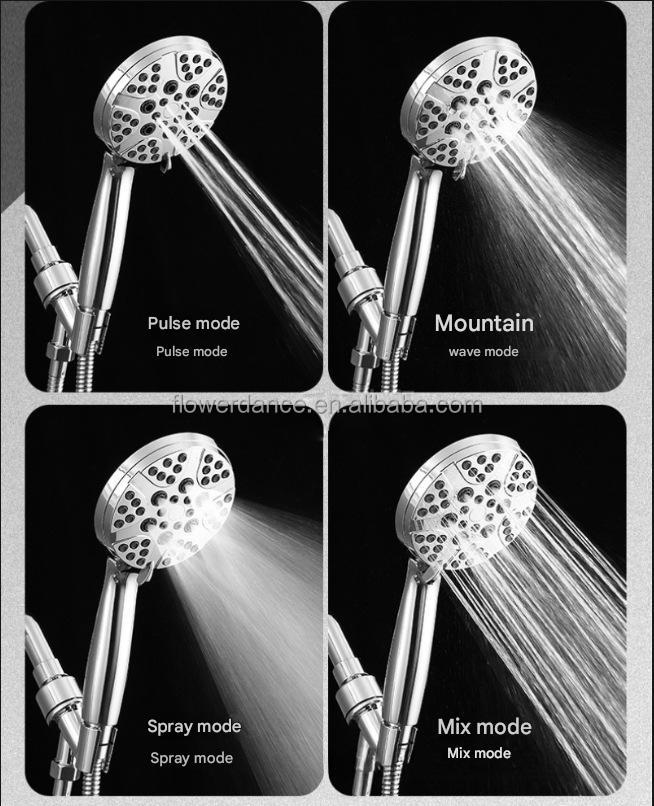 Pulse mode
Pulse mode

Mountain
wave mode

flowerdance.en.alibaba.com

Spray mode
Spray mode

Mix mode
Mix mode