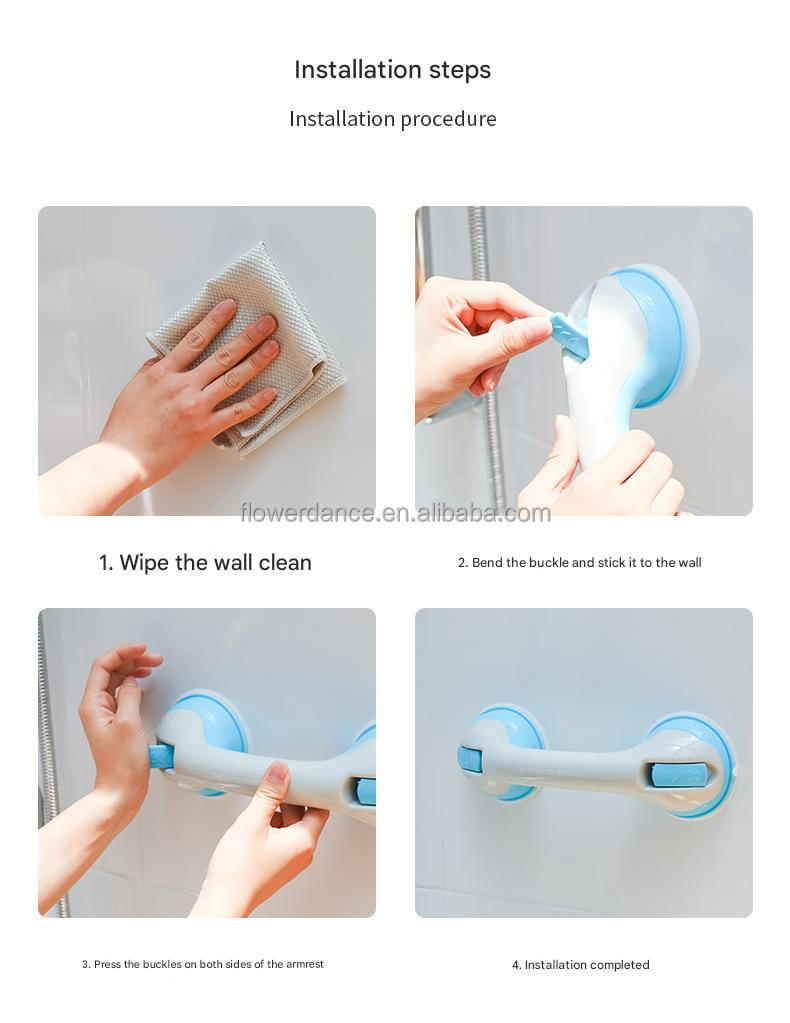 Installation steps

Installation procedure

flowerdance.en.alibaba.com

1. Wipe the wall clean

2. Bend the buckle and stick it to the wall

3. Press the buckles on both sides of the armrest

4. Installation completed