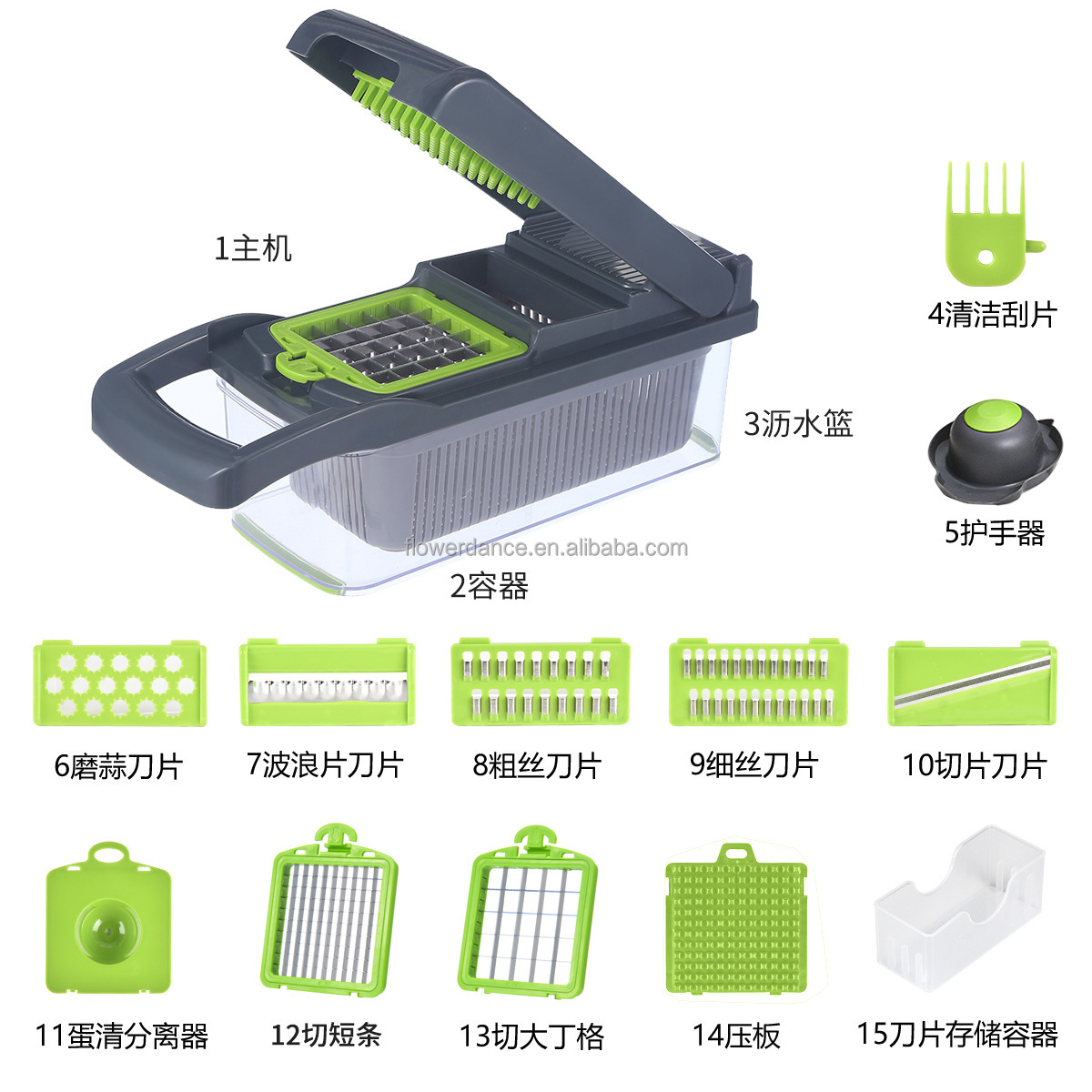 1主机

4清洁刮片

3沥水篮

5护手器

flowerdance.en.alibaba.com

2容器

6磨蒜刀片

7波浪片刀片

8粗丝刀片

9细丝刀片

10切片刀片

11蛋清分离器

12切短条

13切大丁格

14压板

15刀片存储容器