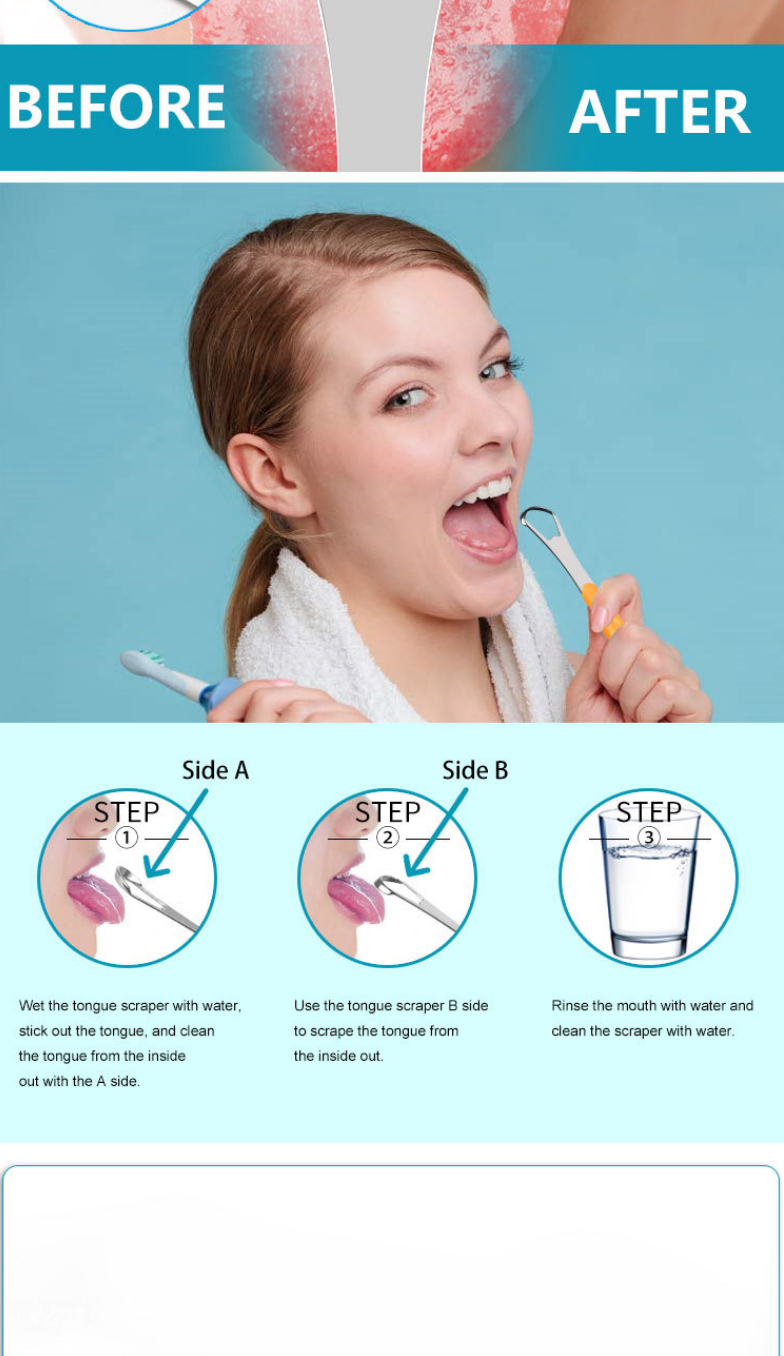 BEFORE

AFTER

Side A

STEP ①

Wet the tongue scraper with water, stick out the tongue, and clean the tongue from the inside out with the A side.

Side B

STEP ②

Use the tongue scraper B side to scrape the tongue from the inside out.

STEP ③

Rinse the mouth with water and clean the scraper with water.