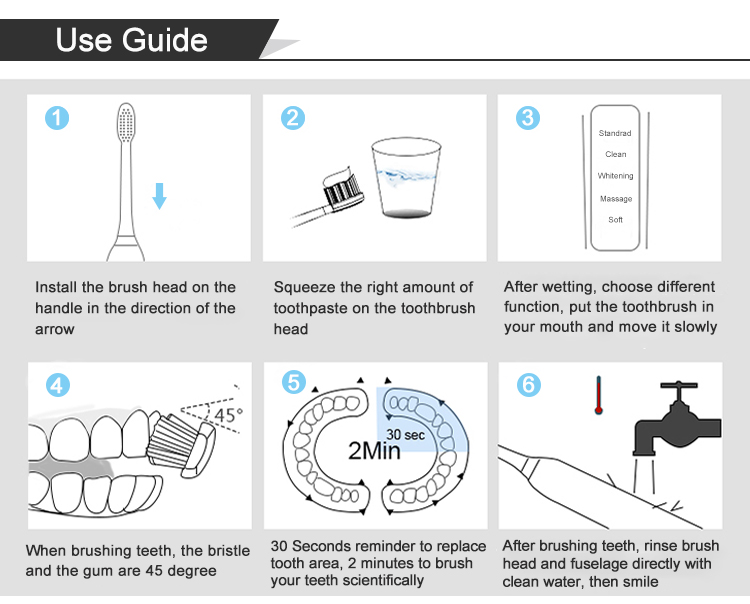 Use Guide

1

Install the brush head on the handle in the direction of the arrow

2

Squeeze the right amount of toothpaste on the toothbrush head

3

Standrad
Clean
Whitening
Massage
Soft

After wetting, choose different function, put the toothbrush in your mouth and move it slowly

4

45°

When brushing teeth, the bristle and the gum are 45 degree

5

30 sec
2Min

30 Seconds reminder to replace tooth area, 2 minutes to brush your teeth scientifically

6

After brushing teeth, rinse brush head and fuselage directly with clean water, then smile