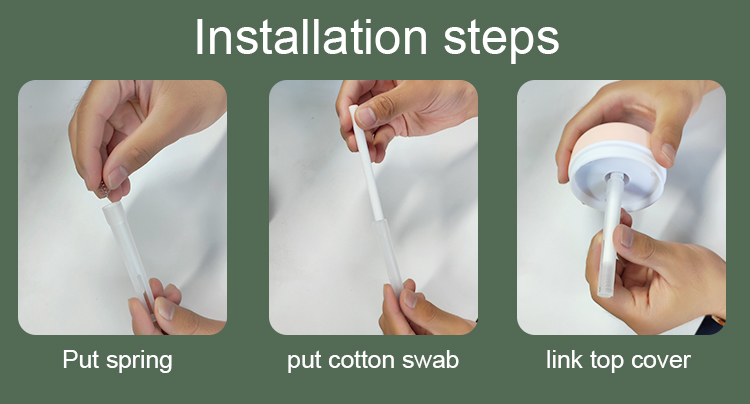 Installation steps

Put spring

put cotton swab

link top cover