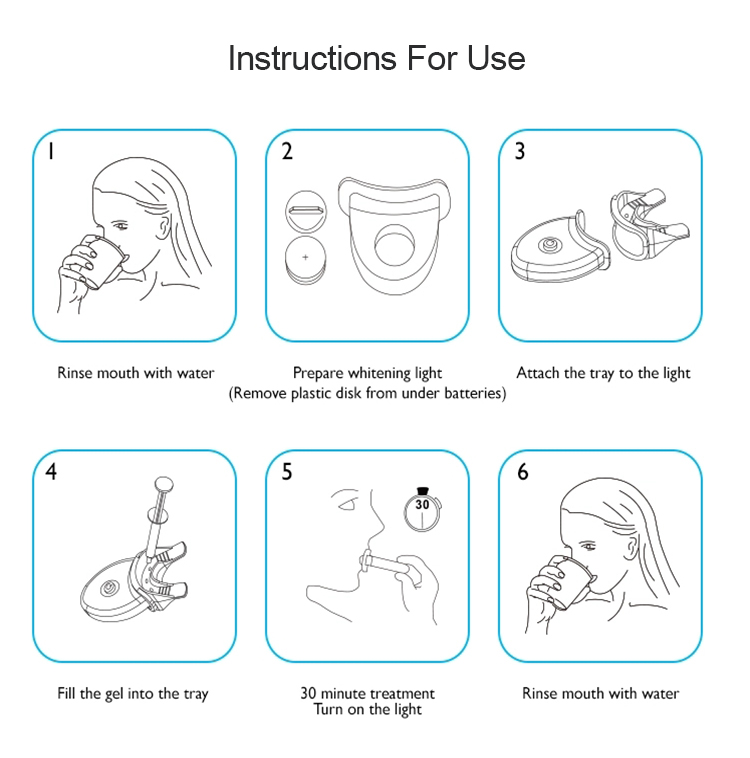 Instructions For Use

1

Rinse mouth with water

2

Prepare whitening light
(Remove plastic disk from under batteries)

3

Attach the tray to the light

4

Fill the gel into the tray

5

30

30 minute treatment
Turn on the light

6

Rinse mouth with water