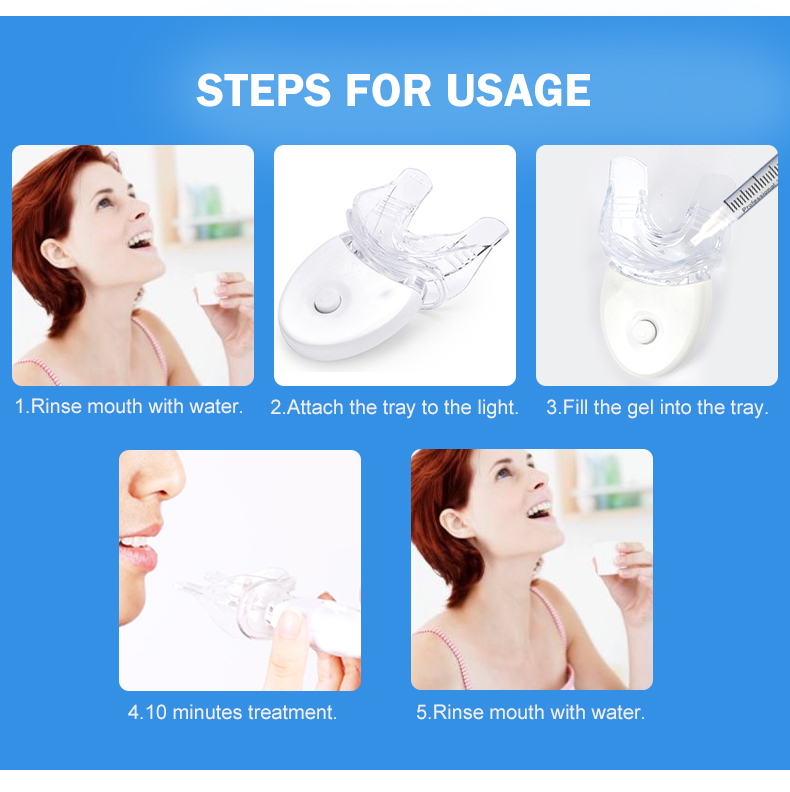 STEPS FOR USAGE

1.Rinse mouth with water.

2.Attach the tray to the light.

3.Fill the gel into the tray.

4.10 minutes treatment.

5.Rinse mouth with water.