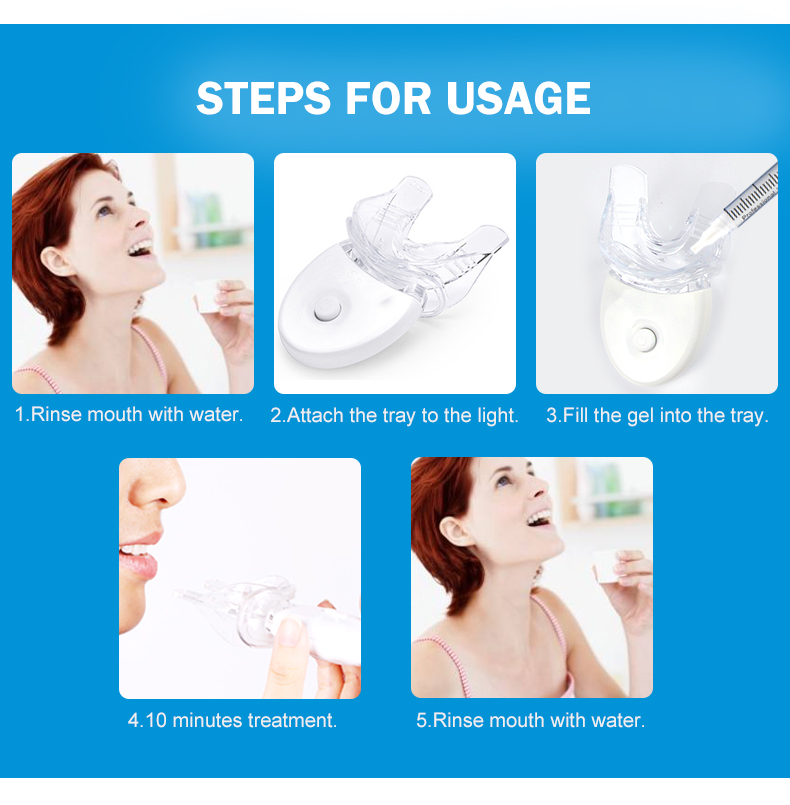 STEPS FOR USAGE

1.Rinse mouth with water.

2.Attach the tray to the light.

3.Fill the gel into the tray.

4.10 minutes treatment.

5.Rinse mouth with water.